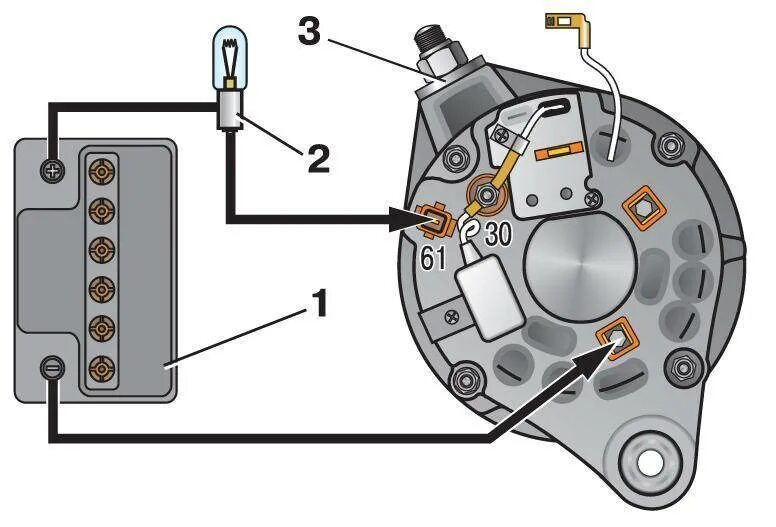 3
2
30
61
1