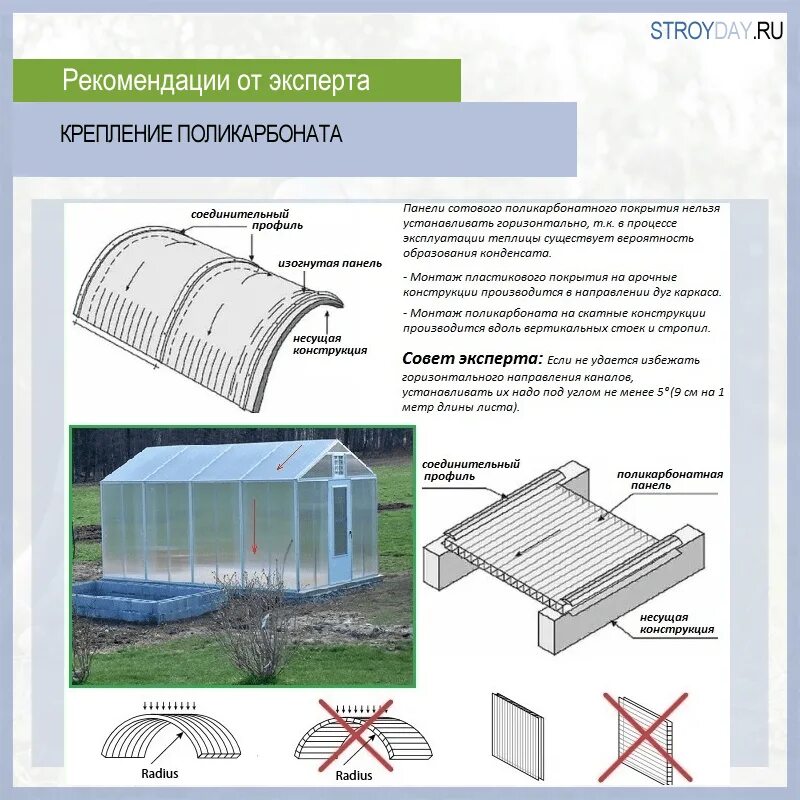 STROYDAY.RU

Рекомендации от эксперта

КРЕПЛЕНИЕ ПОЛИКАРБОНАТА

соединительный профиль

изогнутая панель

несущая конструкция

Панели сотового поликарбонатного покрытия нельзя устанавливать горизонтально, т.к. в процессе эксплуатации теплицы существует вероятность образования конденсата.

- Монтаж пластикового покрытия на арочные конструкции производится в направлении дуг каркаса.

- Монтаж поликарбоната на скатные конструкции производится вдоль вертикальных стоек и стропил.

Совет эксперта: Если не удается избежать горизонтального направления каналов, устанавливать их надо под углом не менее 5°(9 см на 1 метр длины листа).

соединительный профиль

поликарбонатная панель

несущая конструкция

Radius

Radius