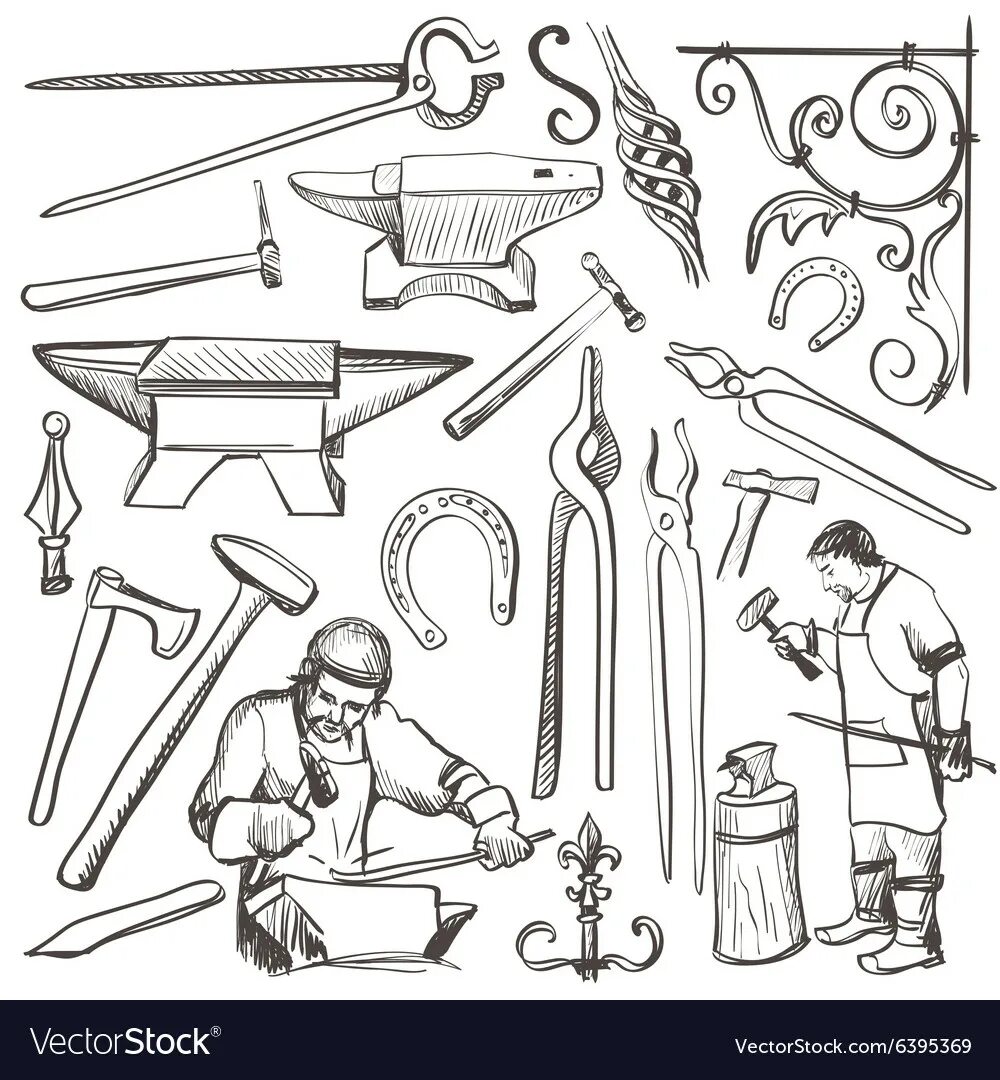 VectorStock®
VectorStock.com/6395369