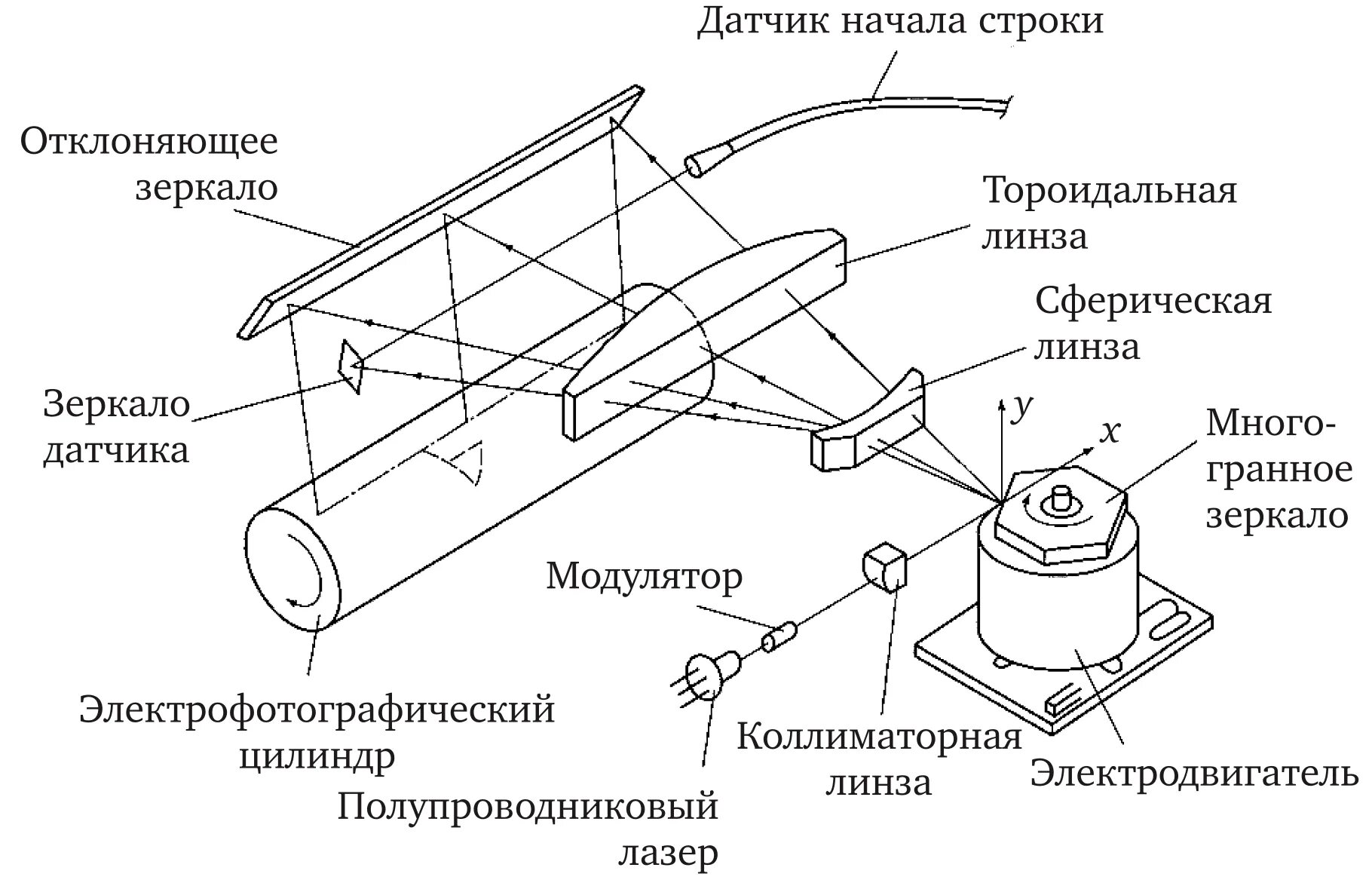 Датчик начала строки

Отклоняющее зеркало

Тороидальная линза

Сферическая линза

Зеркало датчика

$y$

$x$

Многогранное зеркало

Модулятор

Электрофотографический цилиндр

Коллиматорная линза

Электродвигатель

Полупроводниковый лазер