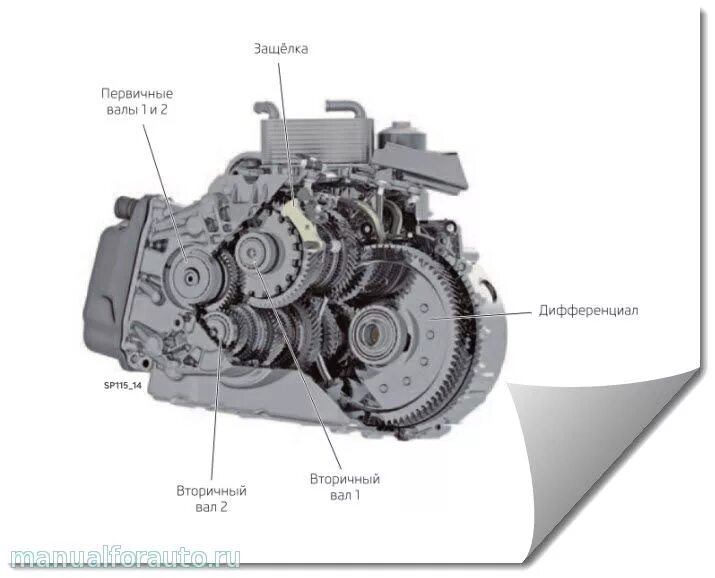 Защёлка

Первичные валы 1 и 2

Дифференциал

SP115_14

Вторичный вал 2

Вторичный вал 1

manualforauto.ru