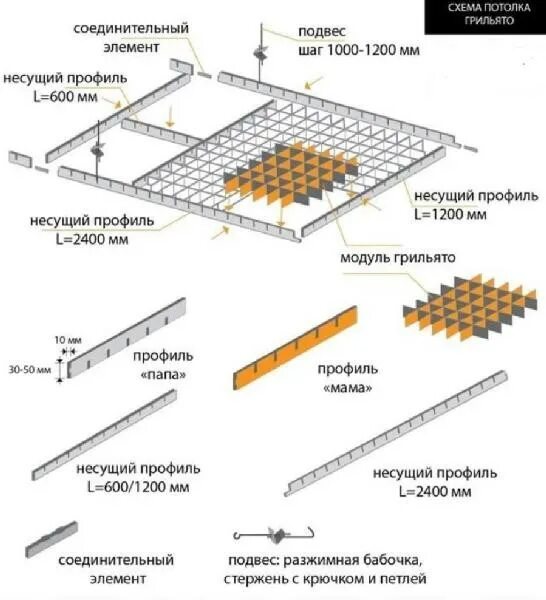 СХЕМА ПОТОЛКА ГРИЛЬЯТО

соединительный элемент

подвес шаг 1000-1200 мм

несущий профиль L=600 мм

несущий профиль L=1200 мм

несущий профиль L=2400 мм

модуль грильято

10 мм

30-50 мм

профиль «папа»

профиль «мама»

несущий профиль L=600/1200 мм

несущий профиль L=2400 мм

соединительный элемент

подвес: разжимная бабочка, стержень с крючком и петлей