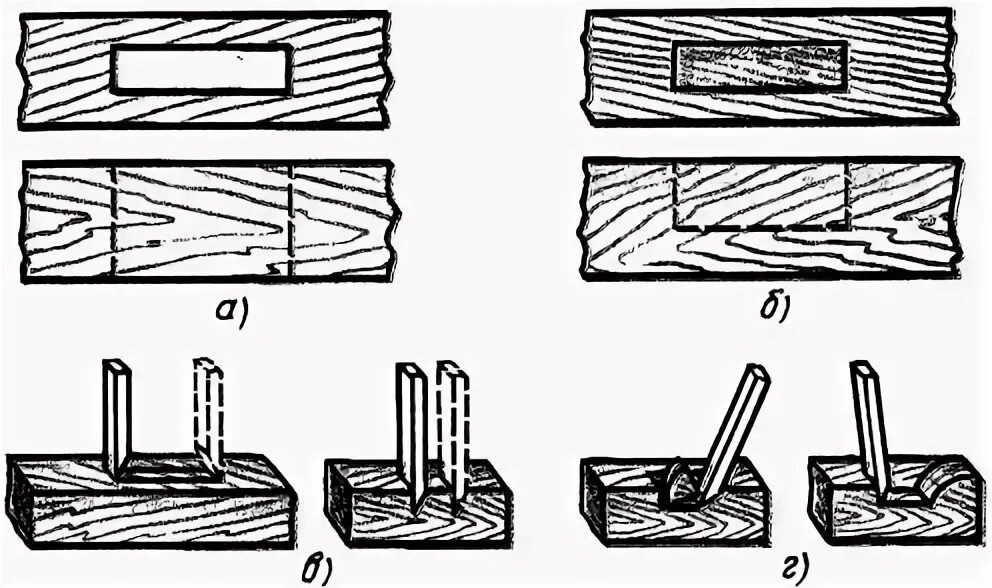 а)

б)

в)

г)