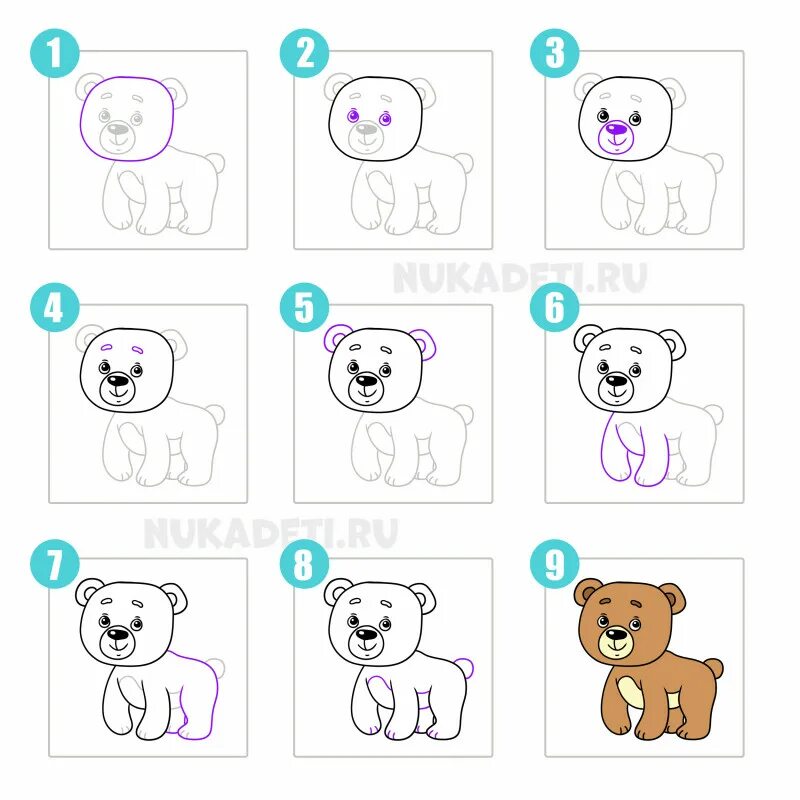 1

2

3

NUKADETI.RU

4

5

6

NUKADETI.RU

7

8

9