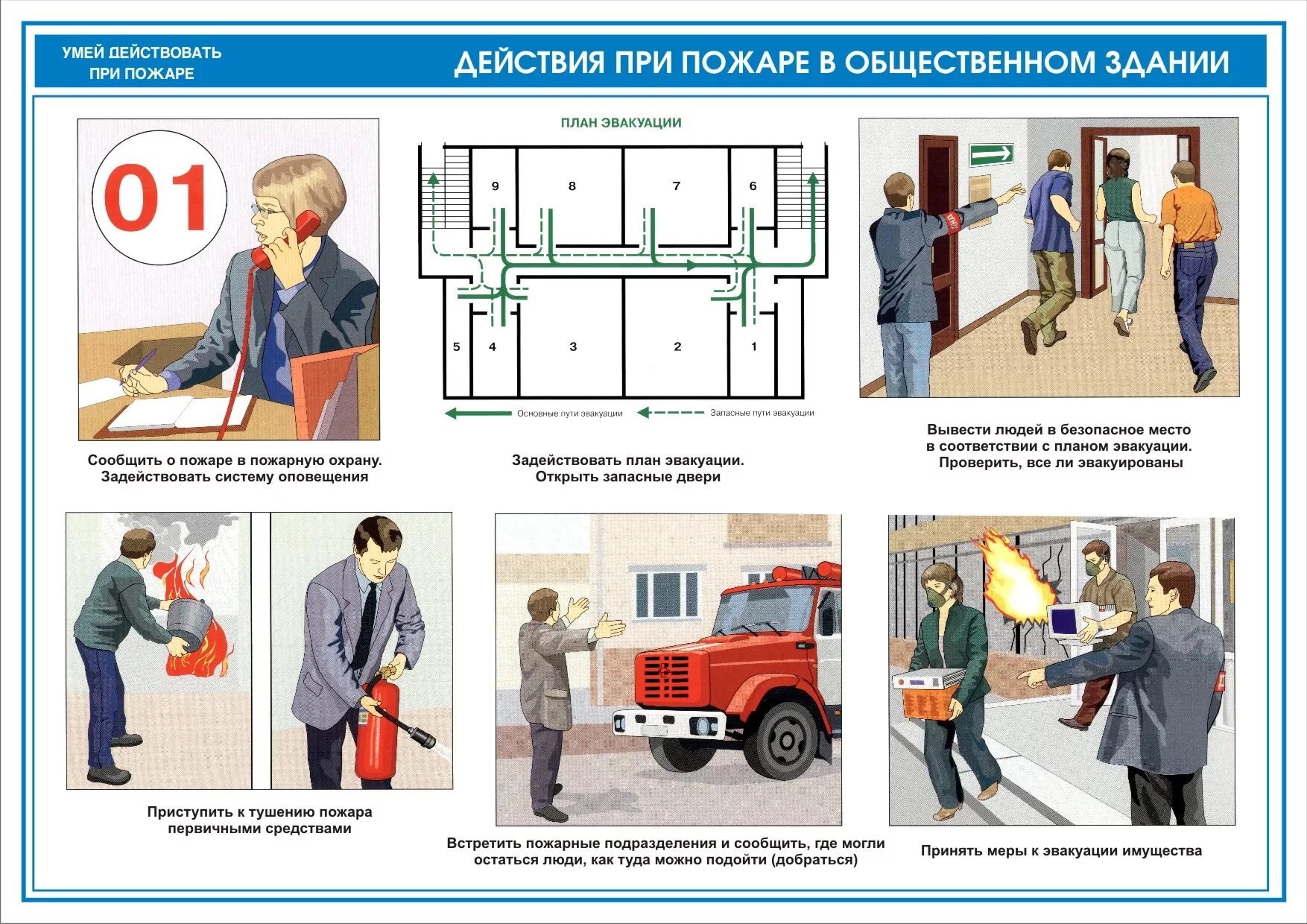 УМЕЙ ДЕЙСТВОВАТЬ ПРИ ПОЖАРЕ

ДЕЙСТВИЯ ПРИ ПОЖАРЕ В ОБЩЕСТВЕННОМ ЗДАНИИ

01

Сообщить о пожаре в пожарную охрану. Задействовать систему оповещения

ПЛАН ЭВАКУАЦИИ

9 8 7 6

5 4 3 2 1

Основные пути эвакуации

Запасные пути эвакуации

Задействовать план эвакуации. Открыть запасные двери

Вывести людей в безопасное место в соответствии с планом эвакуации. Проверить, все ли эвакуированы

Приступить к тушению пожара первичными средствами

Встретить пожарные подразделения и сообщить, где могли остаться люди, как туда можно подойти (добраться)

Принять меры к эвакуации имущества