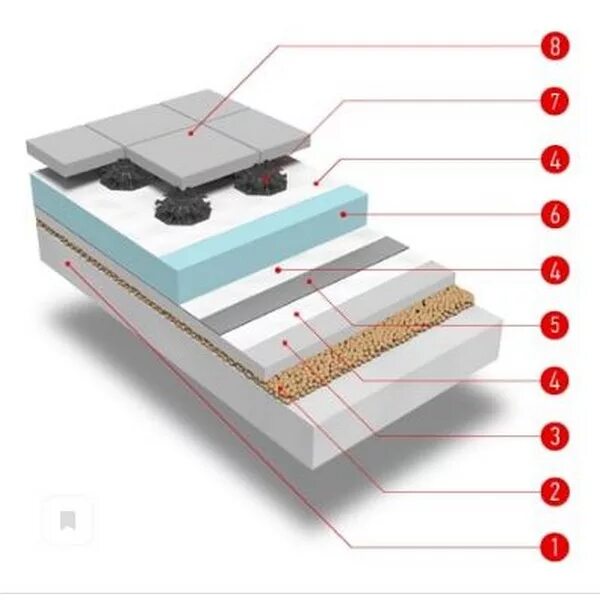 8
7
4
6
4
5
4
3
2
1