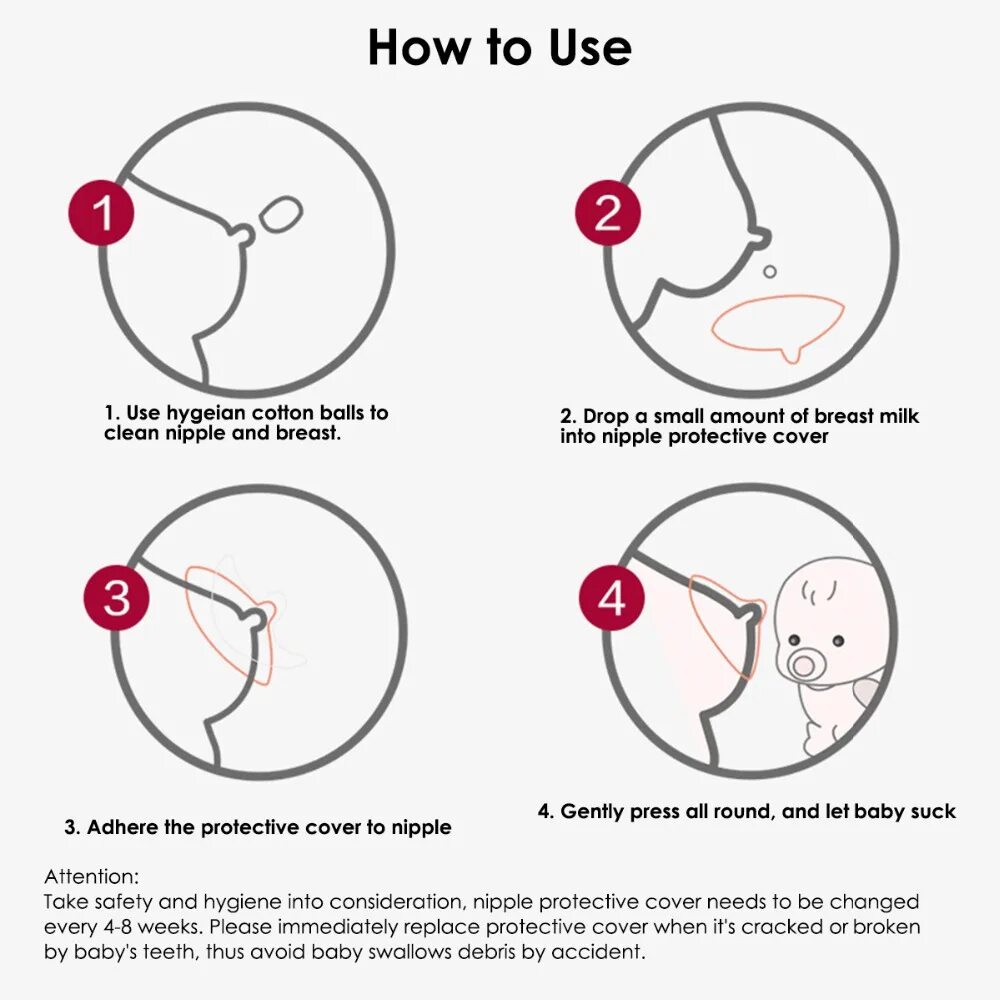 How to Use

1

1. Use hygeian cotton balls to clean nipple and breast.

2

2. Drop a small amount of breast milk into nipple protective cover

3

3. Adhere the protective cover to nipple

4

4. Gently press all round, and let baby suck

Attention:
Take safety and hygiene into consideration, nipple protective cover needs to be changed every 4-8 weeks. Please immediately replace protective cover when it's cracked or broken by baby's teeth, thus avoid baby swallows debris by accident.