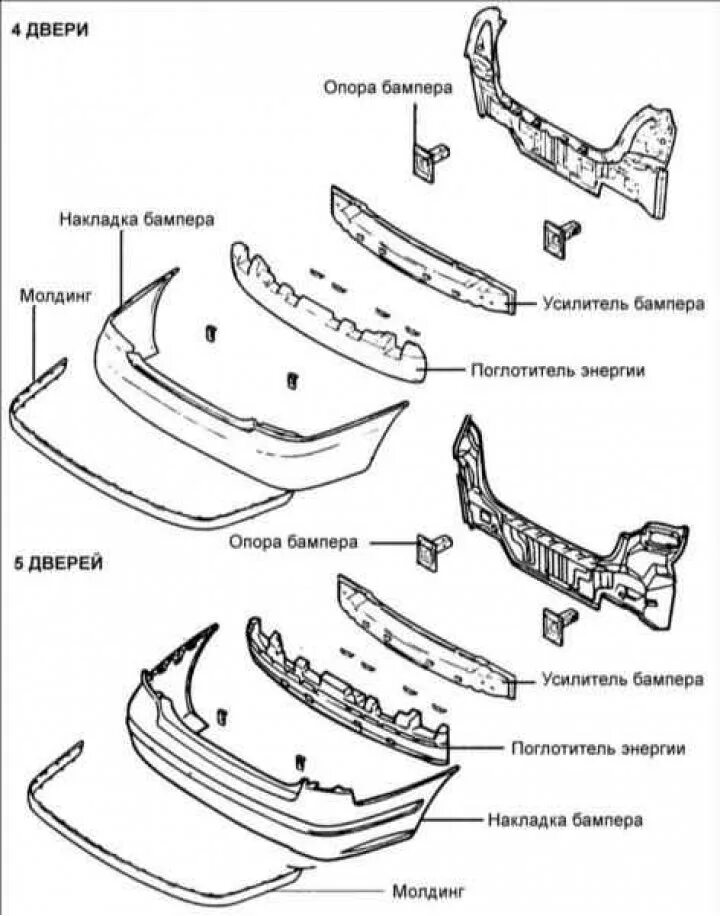 4 ДВЕРИ

Опора бампера

Накладка бампера

Молдинг

Усилитель бампера

Поглотитель энергии

Опора бампера

5 ДВЕРЕЙ

Усилитель бампера

Поглотитель энергии

Накладка бампера

Молдинг