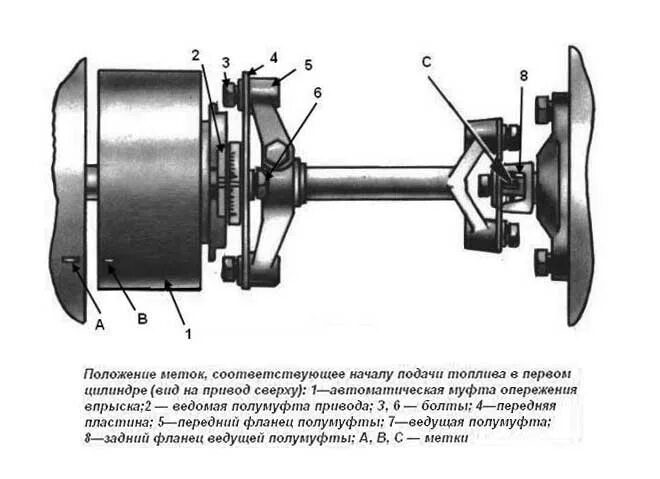 2
3
4
5
6
C
8
A
B
1

Положение меток, соответствующее началу подачи топлива в первом цилиндре (вид на привод сверху): 1—автоматическая муфта опережения впрыска;2 — ведомая полумуфта привода; 3, 6 — болты; 4—передняя пластина; 5—передний фланец полумуфты; 7—ведущая полумуфта; 8—задний фланец ведущей полумуфты; А, В, С — метки