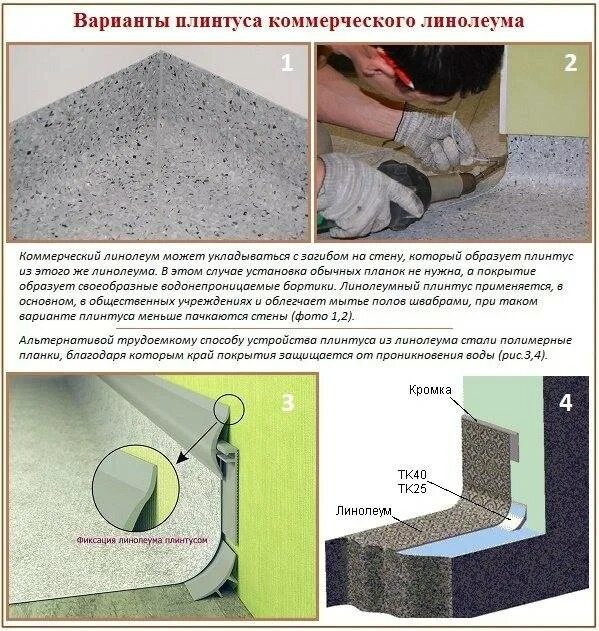 Варианты плинтуса коммерческого линолеума

1

2

Коммерческий линолеум может укладываться с загибом на стену, который образует плинтус из этого же линолеума. В этом случае установка обычных планок не нужна, а покрытие образует своеобразные водонепроницаемые бортики. Линолеумный плинтус применяется, в основном, в общественных учреждениях и облегчает мытье полов швабрами, при таком варианте плинтуса меньше пачкаются стены (фото 1,2).

Альтернативой трудоемкому способу устройства плинтуса из линолеума стали полимерные планки, благодаря которым край покрытия защищается от проникновения воды (рис.3,4).

3

Фиксация линолеума плинтусом

4

Кромка

ТК40
ТК25

Линолеум