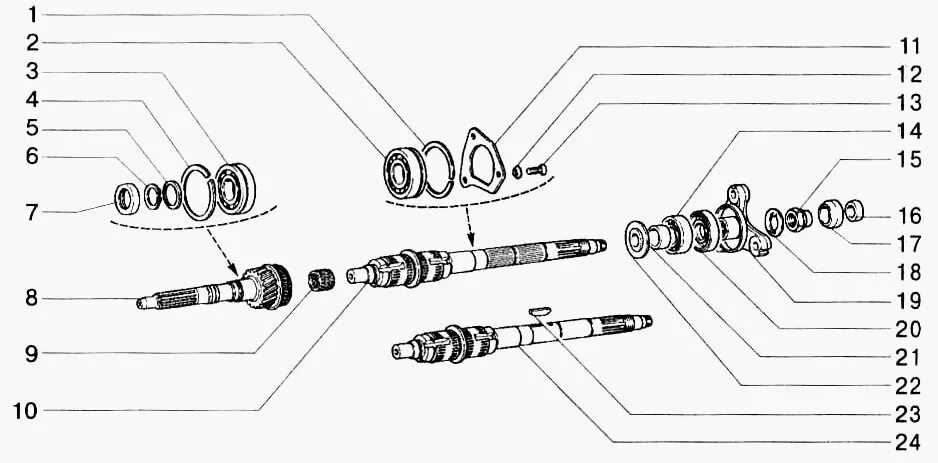 1
2
3
4
5
6
7
8
9
10
11
12
13
14
15
16
17
18
19
20
21
22
23
24