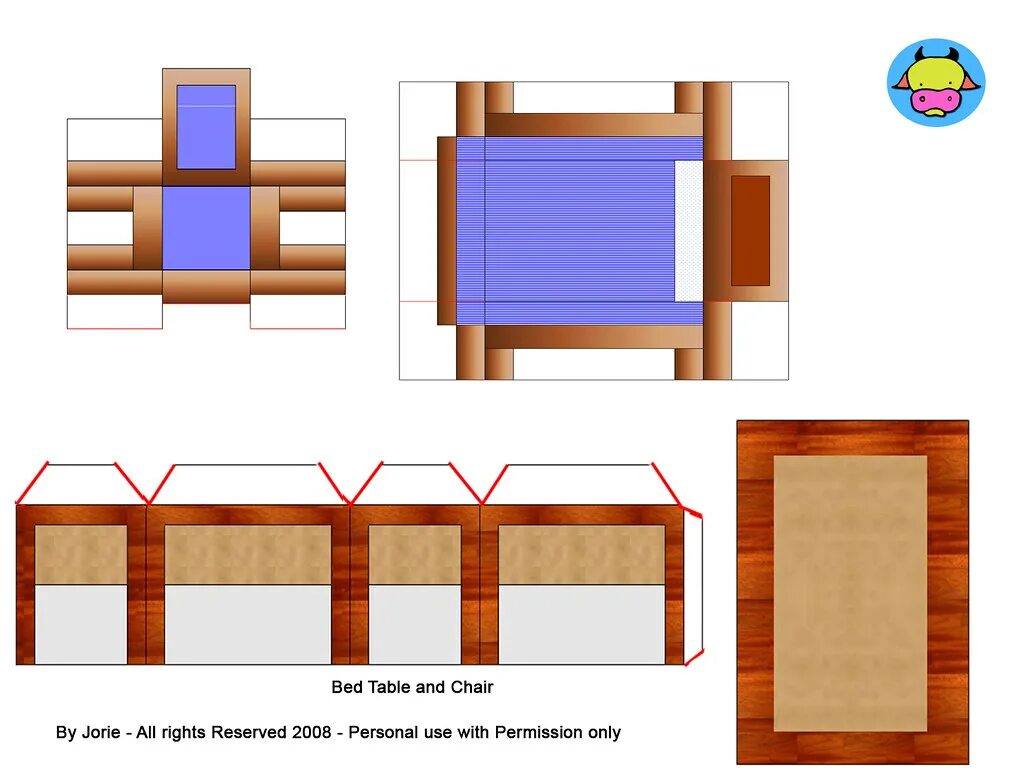 Bed Table and Chair

By Jorie - All rights Reserved 2008 - Personal use with Permission only