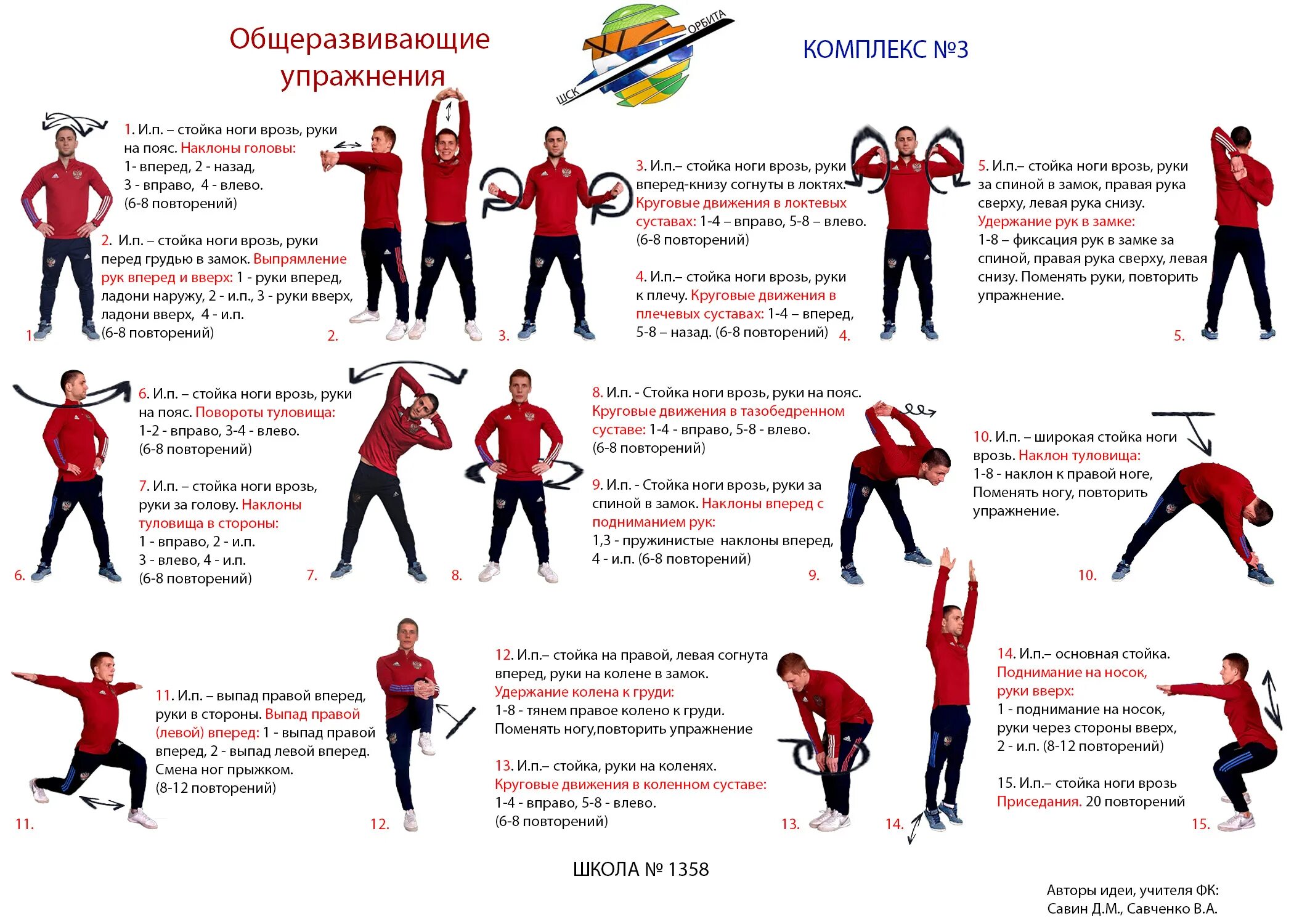 Общеразвивающие упражнения

ШСК ОРБИТА

КОМПЛЕКС №3

1. И.п. – стойка ноги врозь, руки на пояс. Наклоны головы:
1- вперед, 2 - назад,
3 - вправо, 4 - влево.
(6-8 повторений)

2. И.п. – стойка ноги врозь, руки перед грудью в замок. Выпрямление рук вперед и вверх: 1 - руки вперед, ладони наружу, 2 - и.п., 3 - руки вверх, ладони вверх, 4 - и.п.
(6-8 повторений)

1. 2. 3.

3. И.п.– стойка ноги врозь, руки вперед-книзу согнуты в локтях. Круговые движения в локтевых суставах: 1-4 – вправо, 5-8 – влево.
(6-8 повторений)

4. И.п.– стойка ноги врозь, руки к плечу. Круговые движения в плечевых суставах: 1-4 – вперед, 5-8 – назад. (6-8 повторений)

4.

5. И.п.– стойка ноги врозь, руки за спиной в замок, правая рука сверху, левая рука снизу.
Удержание рук в замке:
1-8 – фиксация рук в замке за спиной, правая рука сверху, левая снизу. Поменять руки, повторить упражнение.

5.

6. И.п. – стойка ноги врозь, руки на пояс. Повороты туловища:
1-2 - вправо, 3-4 - влево.
(6-8 повторений)

7. И.п. – стойка ноги врозь, руки за голову. Наклоны туловища в стороны:
1 - вправо, 2 - и.п.
3 - влево, 4 - и.п.
(6-8 повторений)

6. 7. 8.

8. И.п. - Стойка ноги врозь, руки на пояс. Круговые движения в тазобедренном суставе: 1-4 - вправо, 5-8 - влево.
(6-8 повторений)

9. И.п. - Стойка ноги врозь, руки за спиной в замок. Наклоны вперед с подниманием рук:
1,3 - пружинистые наклоны вперед, 4 - и.п. (6-8 повторений)

9.

10. И.п. – широкая стойка ноги врозь. Наклон туловища:
1-8 - наклон к правой ноге,
Поменять ногу, повторить упражнение.

10.

11. И.п. – выпад правой вперед, руки в стороны. Выпад правой (левой) вперед: 1 - выпад правой вперед, 2 - выпад левой вперед.
Смена ног прыжком.
(8-12 повторений)

11. 12.

12. И.п.– стойка на правой, левая согнута вперед, руки на колене в замок.
Удержание колена к груди:
1-8 - тянем правое колено к груди.
Поменять ногу,повторить упражнение

13. И.п.– стойка, руки на коленях.
Круговые движения в коленном суставе:
1-4 - вправо, 5-8 - влево.
(6-8 повторений)

13. 14.

14. И.п.– основная стойка.
Поднимание на носок, руки вверх:
1 - поднимание на носок, руки через стороны вверх,
2 - и.п. (8-12 повторений)

15. И.п.– стойка ноги врозь
Приседания. 20 повторений

15.

ШКОЛА № 1358

Авторы идеи, учителя ФК:
Савин Д.М., Савченко В.А.