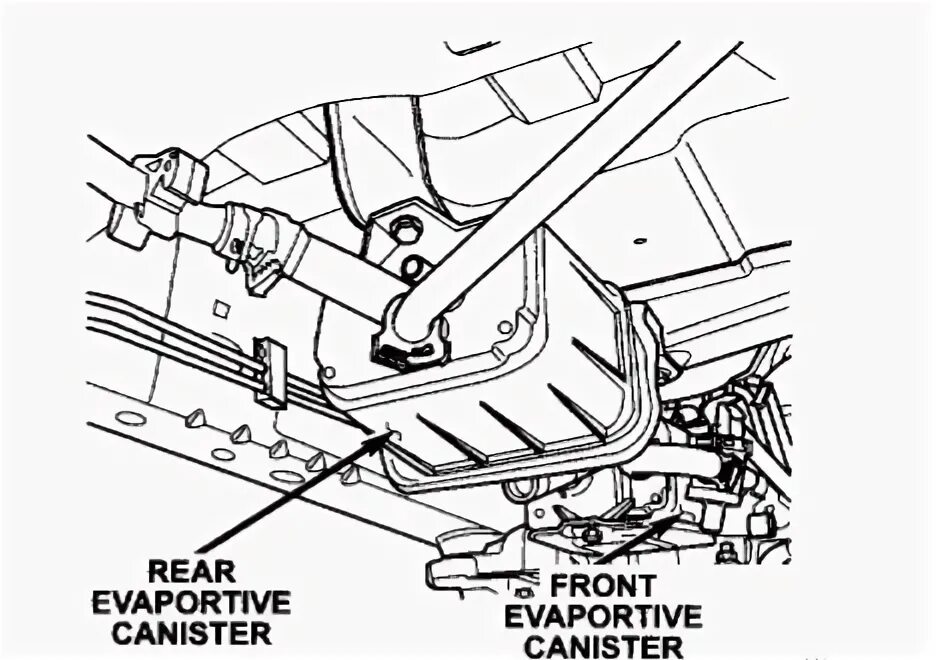 REAR
EVAPORTIVE
CANISTER

FRONT
EVAPORTIVE
CANISTER