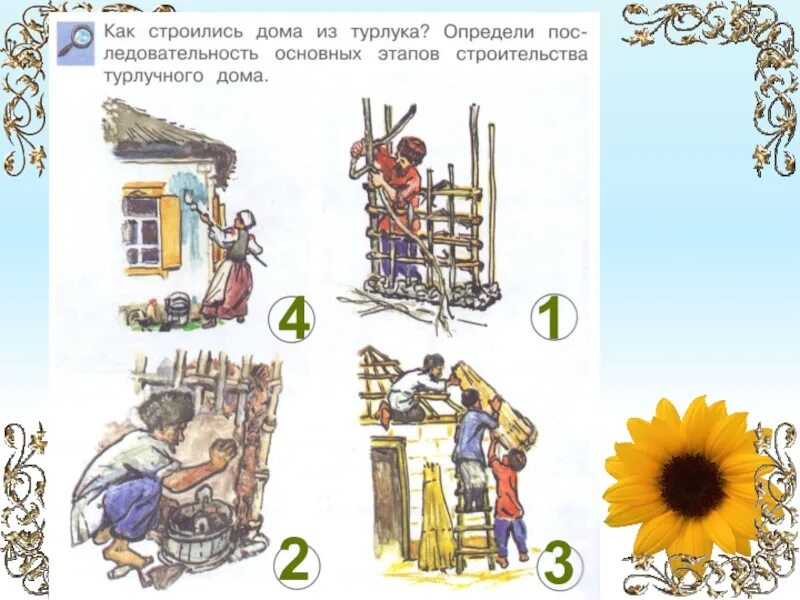 Как строились дома из турлука? Определи последовательность основных этапов строительства турлучного дома.

4

1

2

3