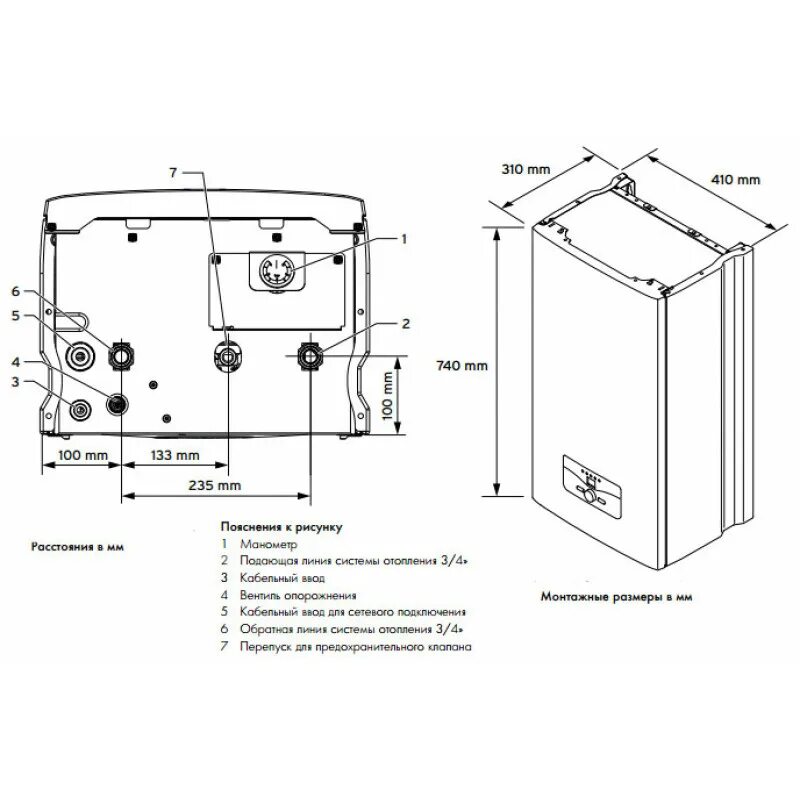 7
1
6
5
2
4
3
100 mm
100 mm
133 mm
235 mm

Расстояния в мм

Пояснения к рисунку
1 Манометр
2 Подающая линия системы отопления 3/4»
3 Кабельный ввод
4 Вентиль опорожнения
5 Кабельный ввод для сетевого подключения
6 Обратная линия системы отопления 3/4»
7 Перепуск для предохранительного клапана

310 mm
410 mm
740 mm

Монтажные размеры в мм