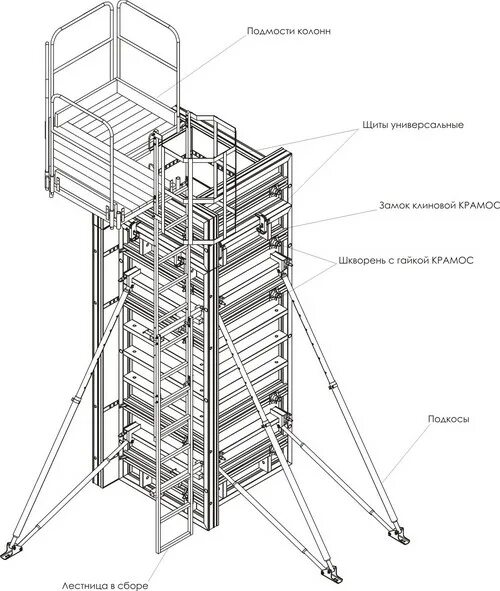 Подмости колонн

Щиты универсальные

Замок клиновой КРАМОС

Шкворень с гайкой КРАМОС

Подкосы

Лестница в сборе