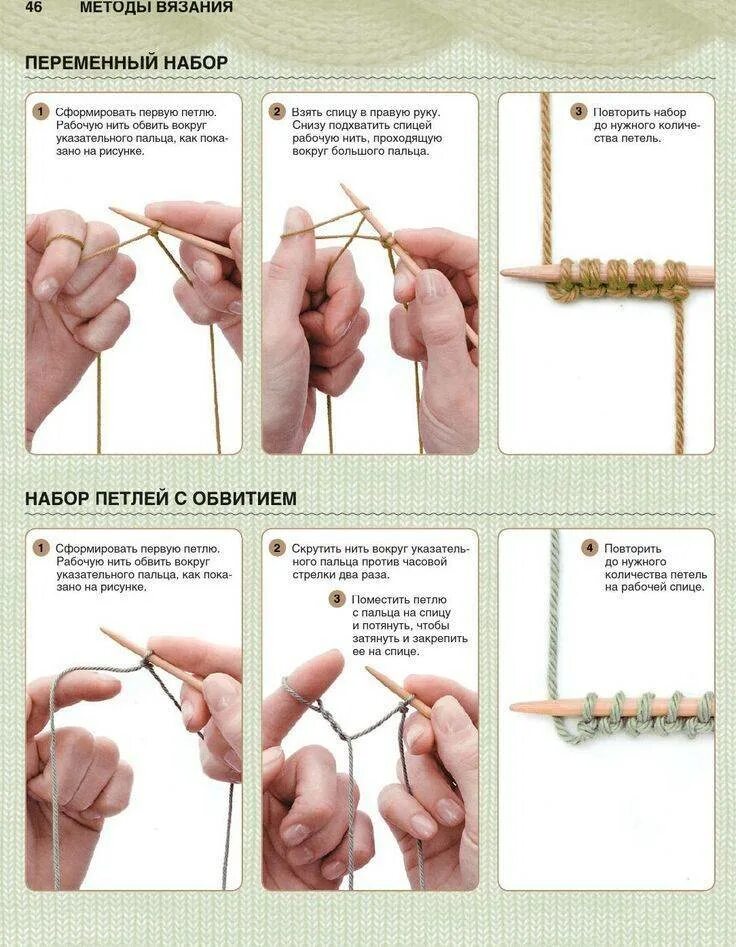 46 МЕТОДЫ ВЯЗАНИЯ

ПЕРЕМЕННЫЙ НАБОР

1 Сформировать первую петлю. Рабочую нить обвить вокруг указательного пальца, как показано на рисунке.

2 Взять спицу в правую руку. Снизу подхватить спицей рабочую нить, проходящую вокруг большого пальца.

3 Повторить набор до нужного количества петель.

НАБОР ПЕТЛЕЙ С ОБВИТИЕМ

1 Сформировать первую петлю. Рабочую нить обвить вокруг указательного пальца, как показано на рисунке.

2 Скрутить нить вокруг указательного пальца против часовой стрелки два раза.

3 Поместить петлю с пальца на спицу и потянуть, чтобы затянуть и закрепить ее на спице.

4 Повторить до нужного количества петель на рабочей спице.