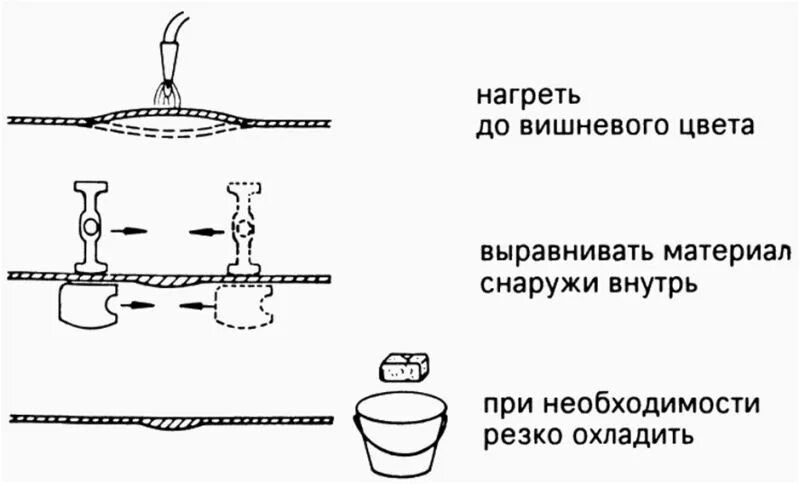 нагреть
до вишневого цвета

выравнивать материал
снаружи внутрь

при необходимости
резко охладить