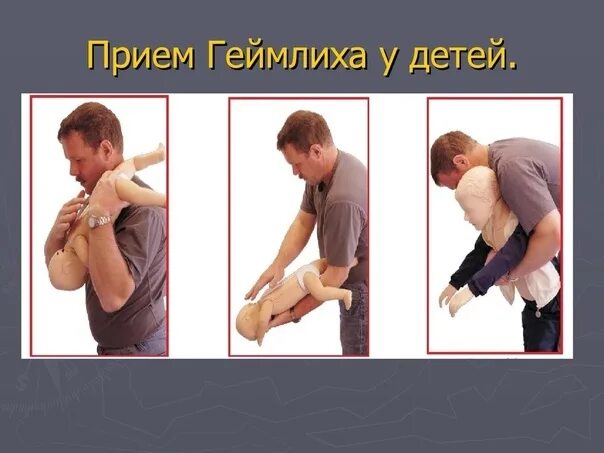 Прием Геймлиха у детей.