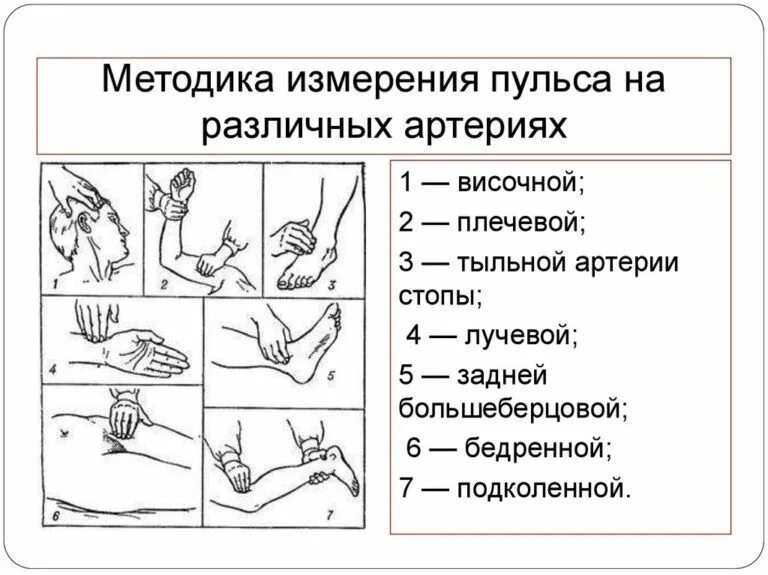 Методика измерения пульса на различных артериях

1
2
3
4
5
6
7

1 — височной;
2 — плечевой;
3 — тыльной артерии стопы;
4 — лучевой;
5 — задней большеберцовой;
6 — бедренной;
7 — подколенной.