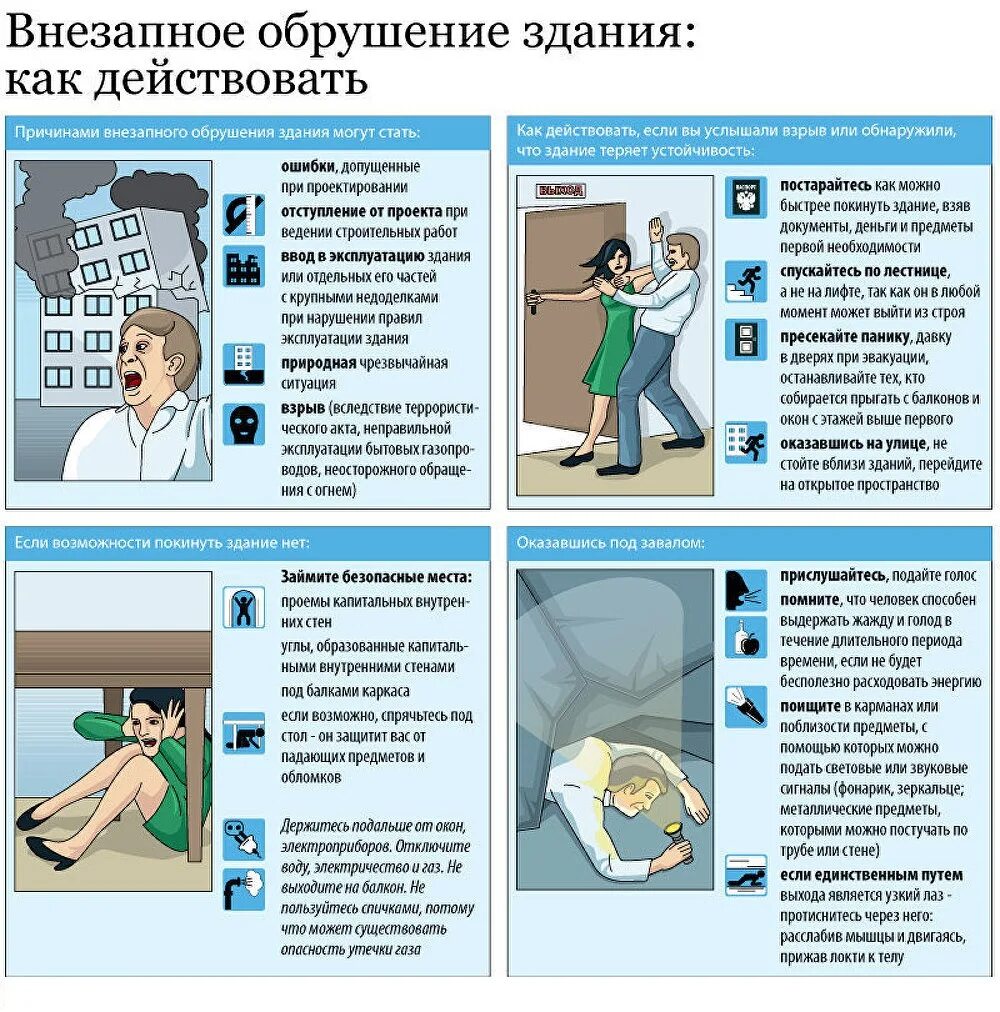 Внезапное обрушение здания: как действовать

Причинами внезапного обрушения здания могут стать:

ошибки, допущенные при проектировании

отступление от проекта при ведении строительных работ

ввод в эксплуатацию здания или отдельных его частей с крупными недоделками при нарушении правил эксплуатации здания

природная чрезвычайная ситуация

взрыв (вследствие террористического акта, неправильной эксплуатации бытовых газопроводов, неосторожного обращения с огнем)

Как действовать, если вы услышали взрыв или обнаружили, что здание теряет устойчивость:

ВЫХОД

ПАСПОРТ

постарайтесь как можно быстрее покинуть здание, взяв документы, деньги и предметы первой необходимости

спускайтесь по лестнице, а не на лифте, так как он в любой момент может выйти из строя

пресекайте панику, давку в дверях при эвакуации, останавливайте тех, кто собирается прыгать с балконов и окон с этажей выше первого

оказавшись на улице, не стойте вблизи зданий, перейдите на открытое пространство

Если возможности покинуть здание нет:

Займите безопасные места:

проемы капитальных внутренних стен

углы, образованные капитальными внутренними стенами

под балками каркаса

если возможно, спрячьтесь под стол - он защитит вас от падающих предметов и обломков

Держитесь подальше от окон, электроприборов. Отключите воду, электричество и газ. Не выходите на балкон. Не пользуйтесь спичками, потому что может существовать опасность утечки газа

Оказавшись под завалом:

прислушайтесь, подайте голос

помните, что человек способен выдержать жажду и голод в течение длительного периода времени, если не будет бесполезно расходовать энергию

поищите в карманах или поблизости предметы, с помощью которых можно подать световые или звуковые сигналы (фонарик, зеркальце; металлические предметы, которыми можно постучать по трубе или стене)

если единственным путем выхода является узкий лаз - протиснитесь через него: расслабив мышцы и двигаясь, прижав локти к телу