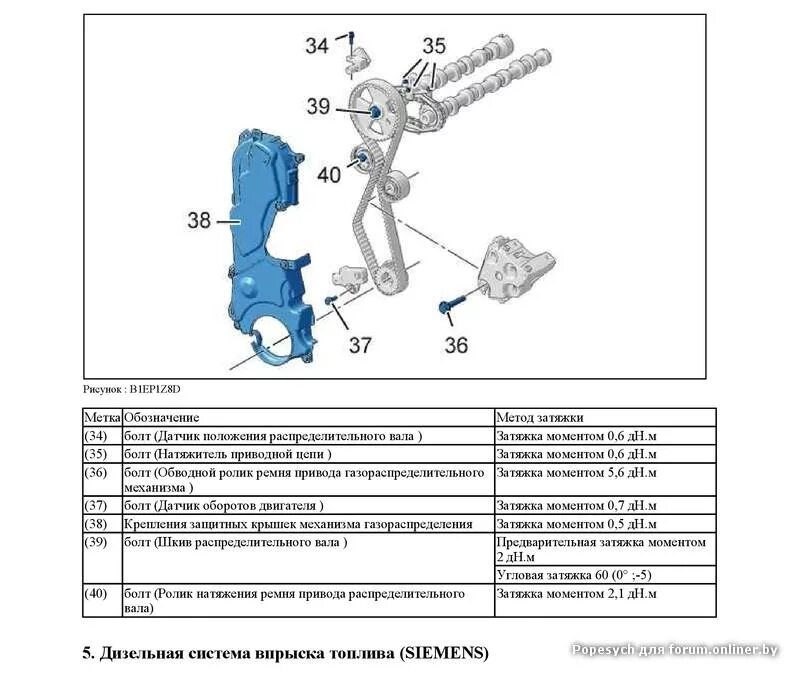 34

35

39

40

38

37

36

Рисунок : B1EP1Z8D

| Метка | Обозначение | Метод затяжки |
|---|---|---|
| (34) | болт (Датчик положения распределительного вала ) | Затяжка моментом 0,6 дН.м |
| (35) | болт (Натяжитель приводной цепи ) | Затяжка моментом 0,6 дН.м |
| (36) | болт (Обводной ролик ремня привода газораспределительного механизма ) | Затяжка моментом 5,6 дН.м |
| (37) | болт (Датчик оборотов двигателя ) | Затяжка моментом 0,7 дН.м |
| (38) | Крепления защитных крышек механизма газораспределения | Затяжка моментом 0,5 дН.м |
| (39) | болт (Шкив распределительного вала ) | Предварительная затяжка моментом 2 дН.м |
| | | Угловая затяжка 60 (0° ;-5) |
| (40) | болт (Ролик натяжения ремня привода распределительного вала) | Затяжка моментом 2,1 дН.м |

5. Дизельная система впрыска топлива (SIEMENS)

Popesych для forum.onliner.by