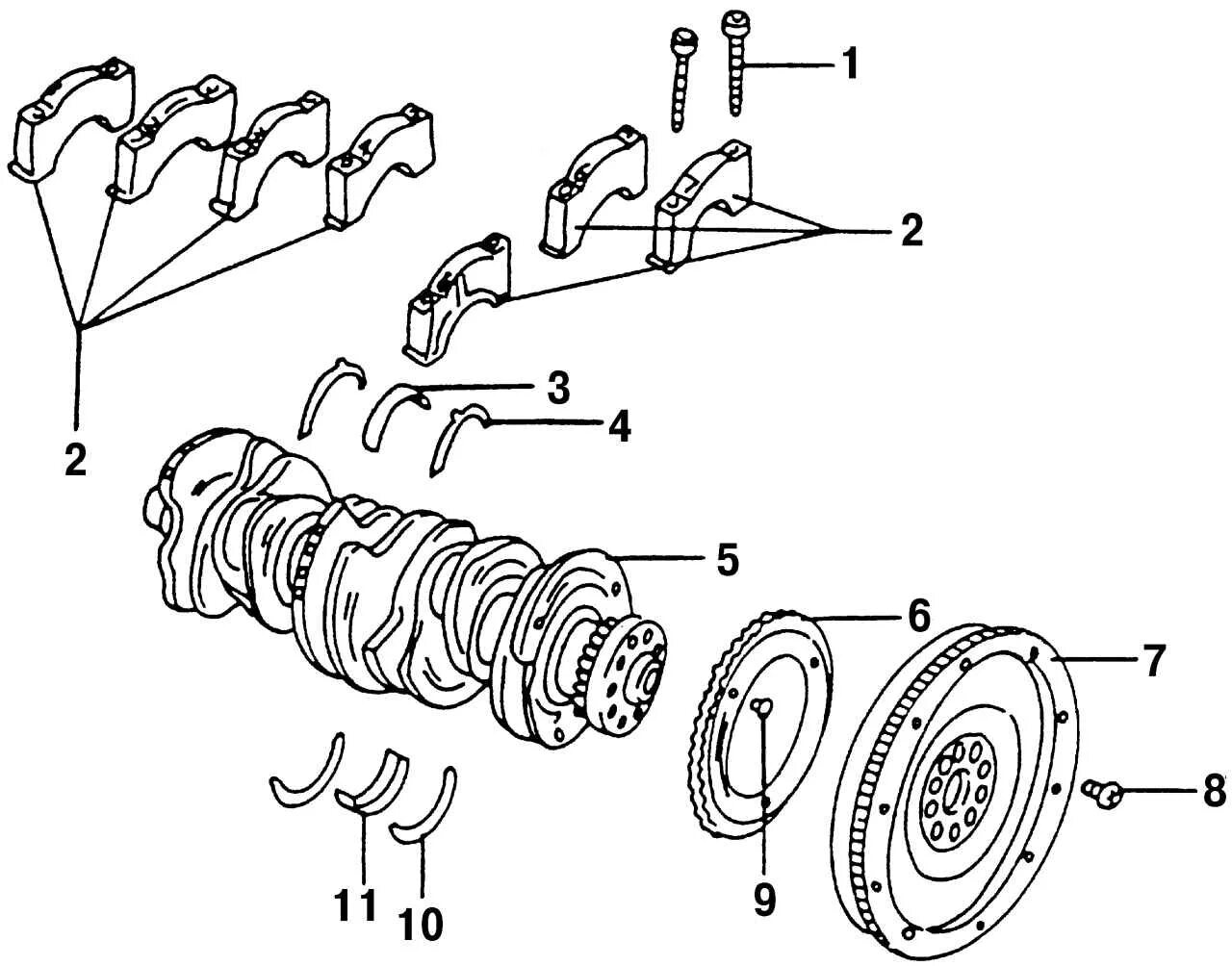 1
2
2
3
4
5
6
7
8
9
11
10