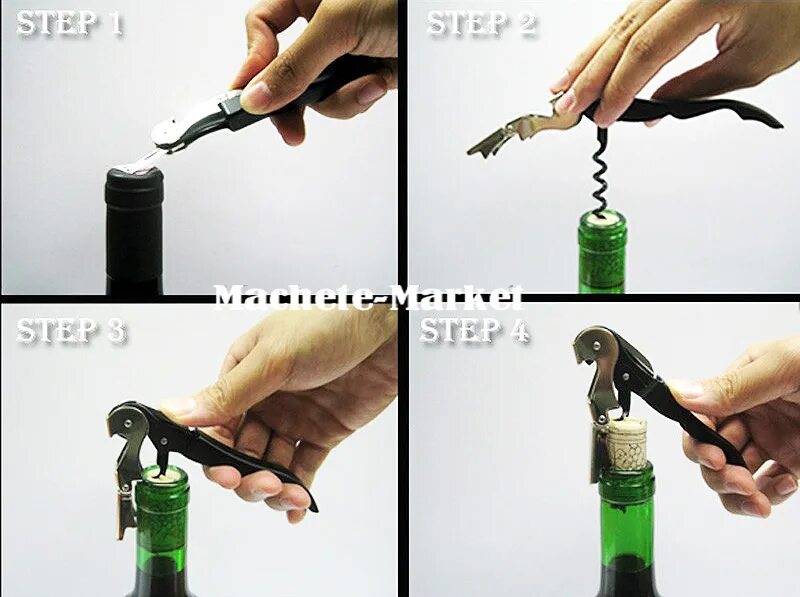 STEP 1

STEP 2

Machete-Market

STEP 3

STEP 4