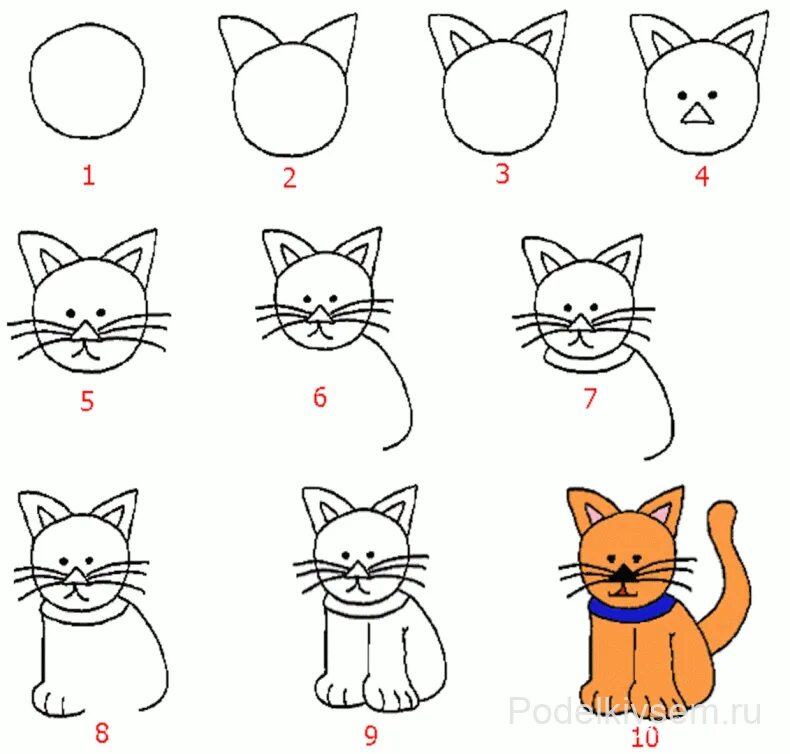 1
2
3
4
5
6
7
8
9
10
Podelkivsem.ru