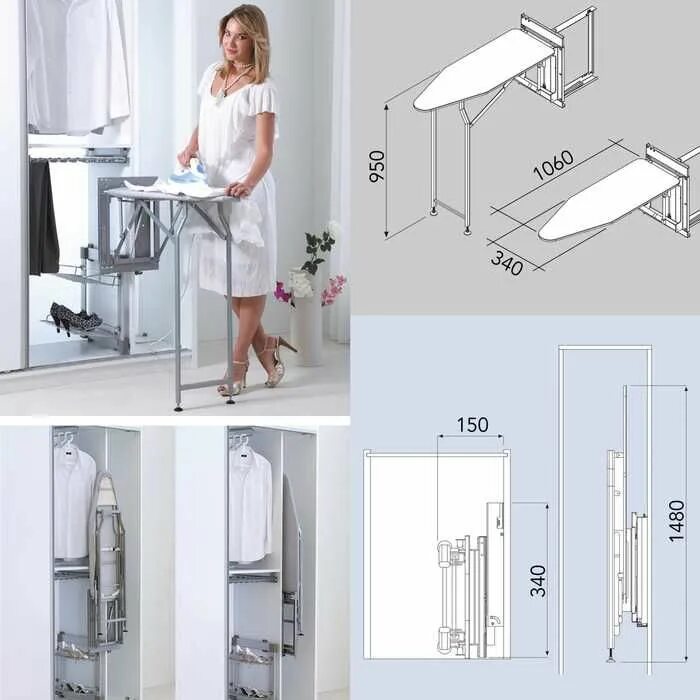 950

1060

340

150

340

1480