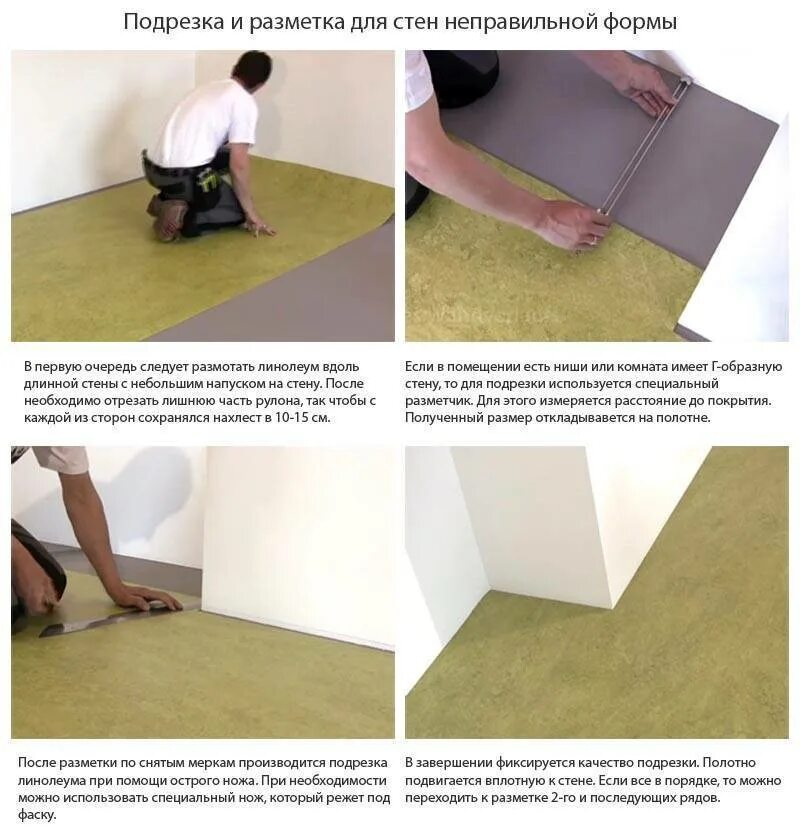 Подрезка и разметка для стен неправильной формы

В первую очередь следует размотать линолеум вдоль длинной стены с небольшим напуском на стену. После необходимо отрезать лишнюю часть рулона, так чтобы с каждой из сторон сохранялся нахлест в 10-15 см.

Если в помещении есть ниши или комната имеет Г-образную стену, то для подрезки используется специальный разметчик. Для этого измеряется расстояние до покрытия. Полученный размер откладывается на полотне.

После разметки по снятым меркам производится подрезка линолеума при помощи острого ножа. При необходимости можно использовать специальный нож, который режет под фаску.

В завершении фиксируется качество подрезки. Полотно подвигается вплотную к стене. Если все в порядке, то можно переходить к разметке 2-го и последующих рядов.