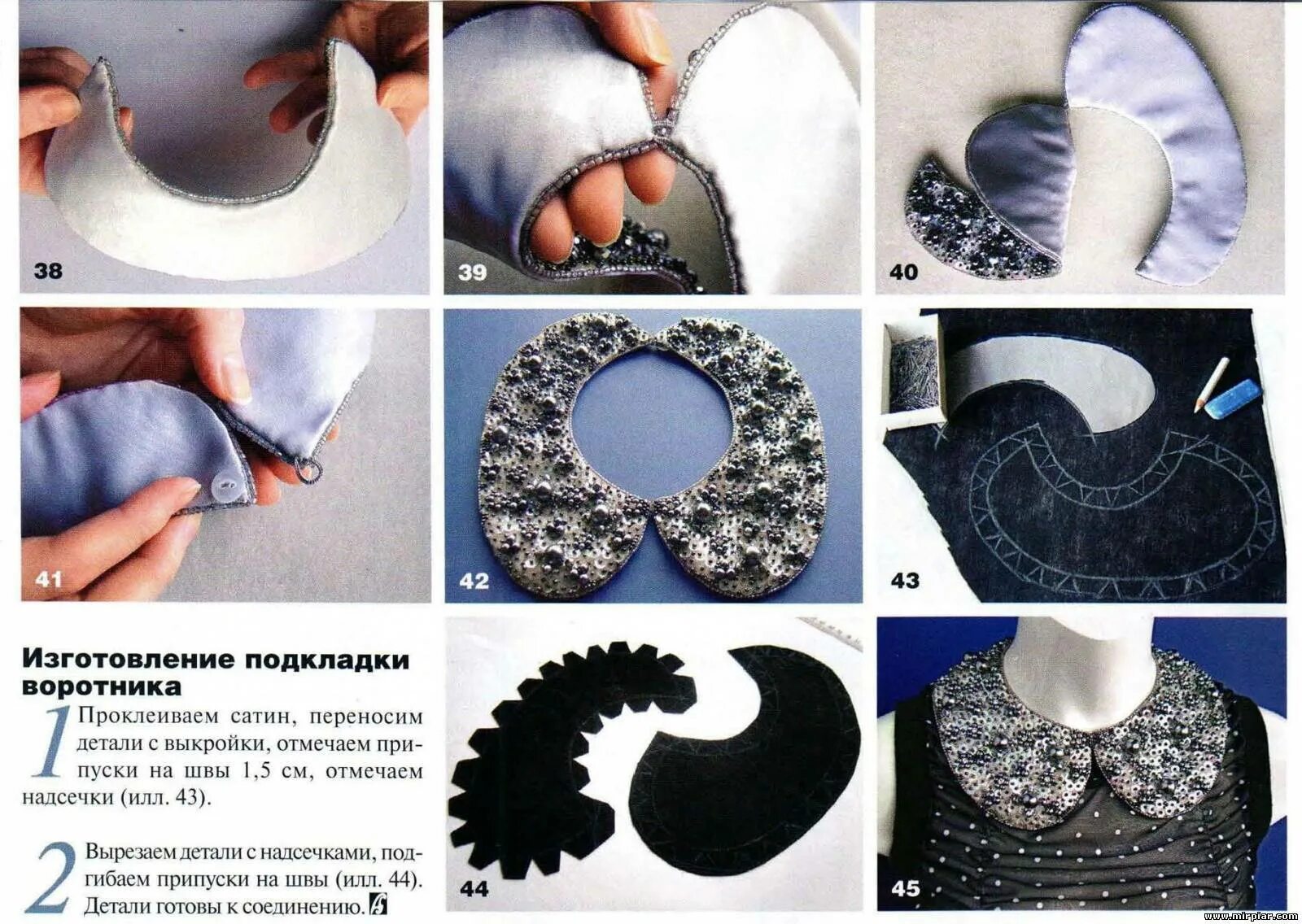 38

39

40

41

42

43

Изготовление подкладки воротника

1 Проклеиваем сатин, переносим детали с выкройки, отмечаем припуски на швы 1,5 см, отмечаем надсечки (илл. 43).

2 Вырезаем детали с надсечками, подгибаем припуски на швы (илл. 44). Детали готовы к соединению.

44

45

www.mirpiar.com