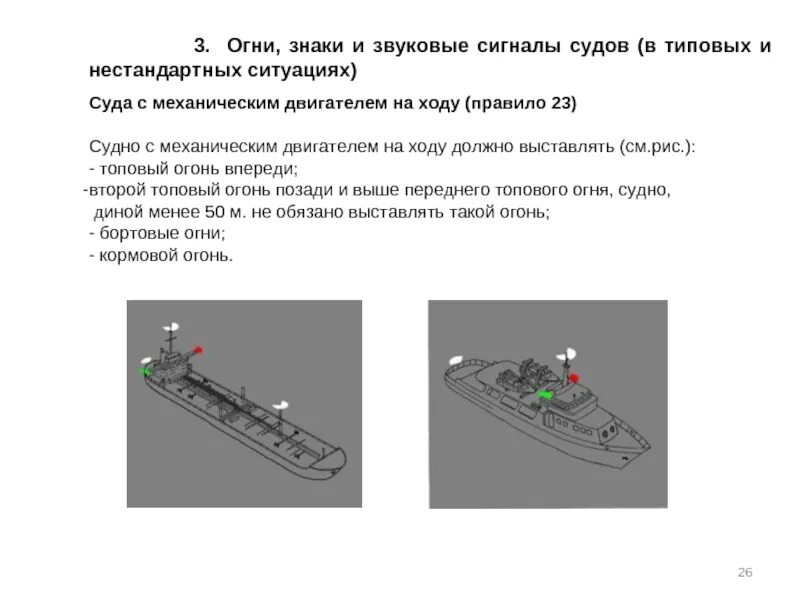 3. Огни, знаки и звуковые сигналы судов (в типовых и нестандартных ситуациях)

Суда с механическим двигателем на ходу (правило 23)

Судно с механическим двигателем на ходу должно выставлять (см.рис.):
- топовый огонь впереди;
-второй топовый огонь позади и выше переднего топового огня, судно, диной менее 50 м. не обязано выставлять такой огонь;
- бортовые огни;
- кормовой огонь.

26