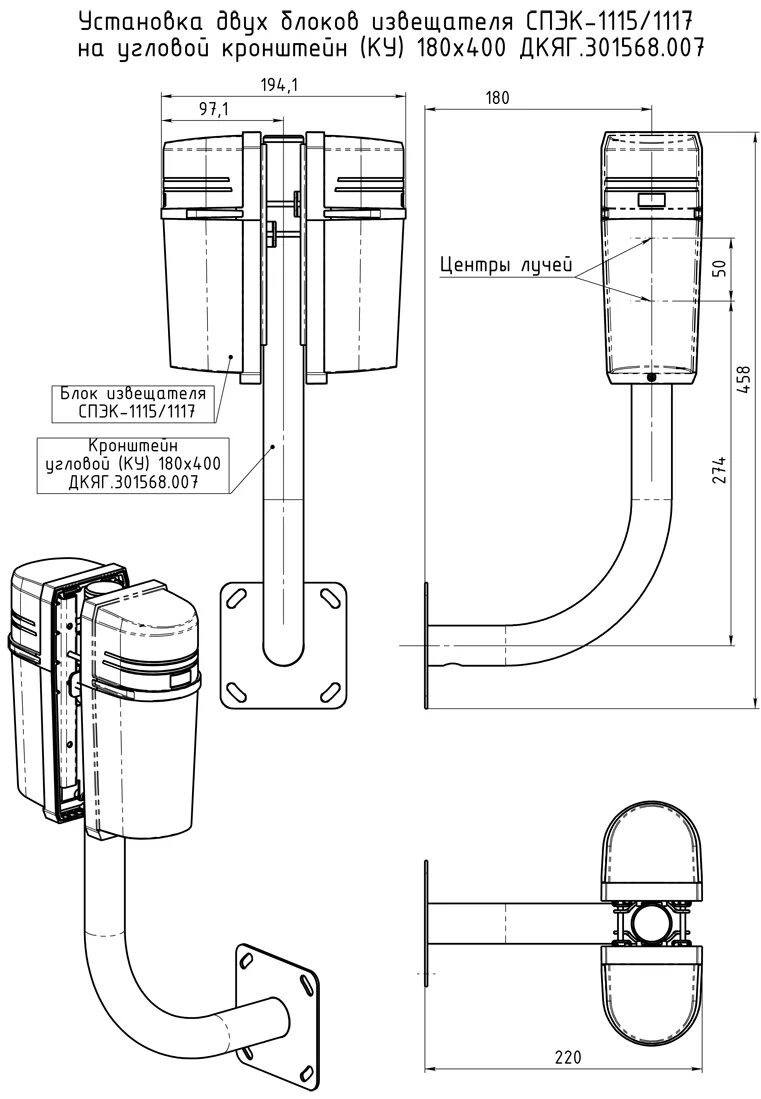 Установка двух блоков извещателя СПЭК-1115/1117 на угловой кронштейн (КУ) 180х400 ДКЯГ.301568.007

194,1

97,1

180

Центры лучей

50

458

274

Блок извещателя СПЭК-1115/1117

Кронштейн угловой (КУ) 180х400 ДКЯГ.301568.007

220