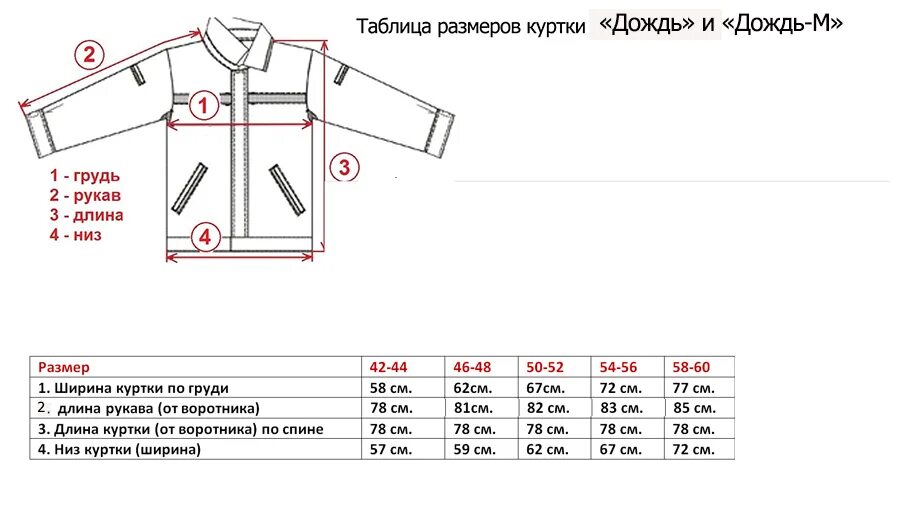 Таблица размеров куртки «Дождь» и «Дождь-М»

2

1

3

4

1 - грудь
2 - рукав
3 - длина
4 - низ

| Размер | 42-44 | 46-48 | 50-52 | 54-56 | 58-60 |
|---|---|---|---|---|---|
| 1. Ширина куртки по груди | 58 см. | 62см. | 67см. | 72 см. | 77 см. |
| 2. длина рукава (от воротника) | 78 см. | 81см. | 82 см. | 83 см. | 85 см. |
| 3. Длина куртки (от воротника) по спине | 78 см. | 78 см. | 78 см. | 78 см. | 78 см. |
| 4. Низ куртки (ширина) | 57 см. | 59 см. | 62 см. | 67 см. | 72 см. |