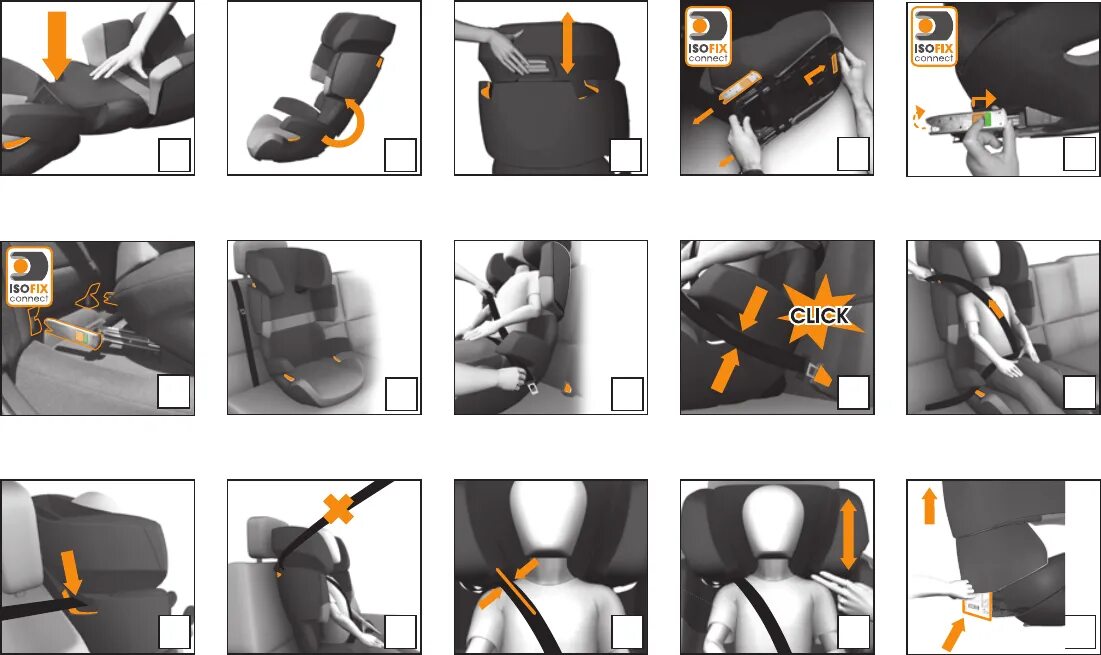 ISOFIX connect

ISOFIX connect

ISOFIX connect

CLICK