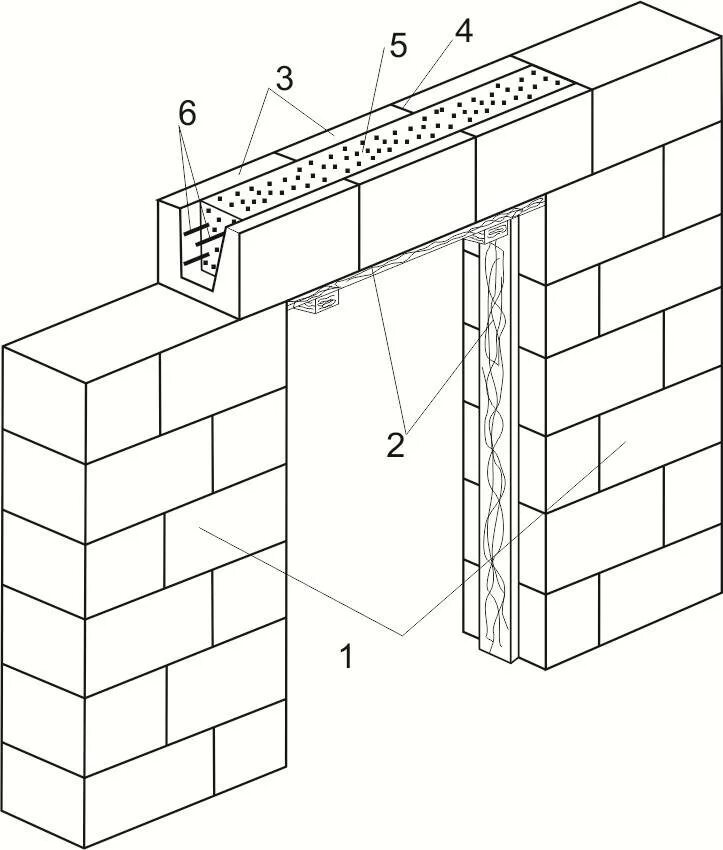 6
3
5
4
2
1