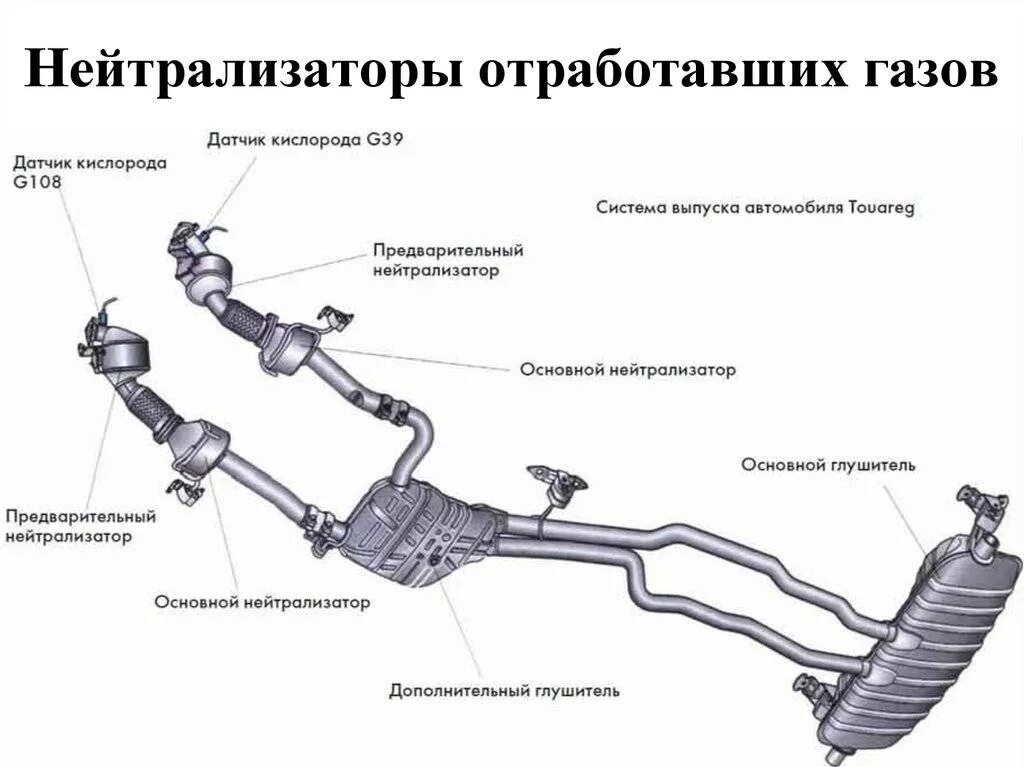 Нейтрализаторы отработавших газов

Датчик кислорода G39

Датчик кислорода G108

Система выпуска автомобиля Touareg

Предварительный нейтрализатор

Основной нейтрализатор

Основной глушитель

Предварительный нейтрализатор

Основной нейтрализатор

Дополнительный глушитель