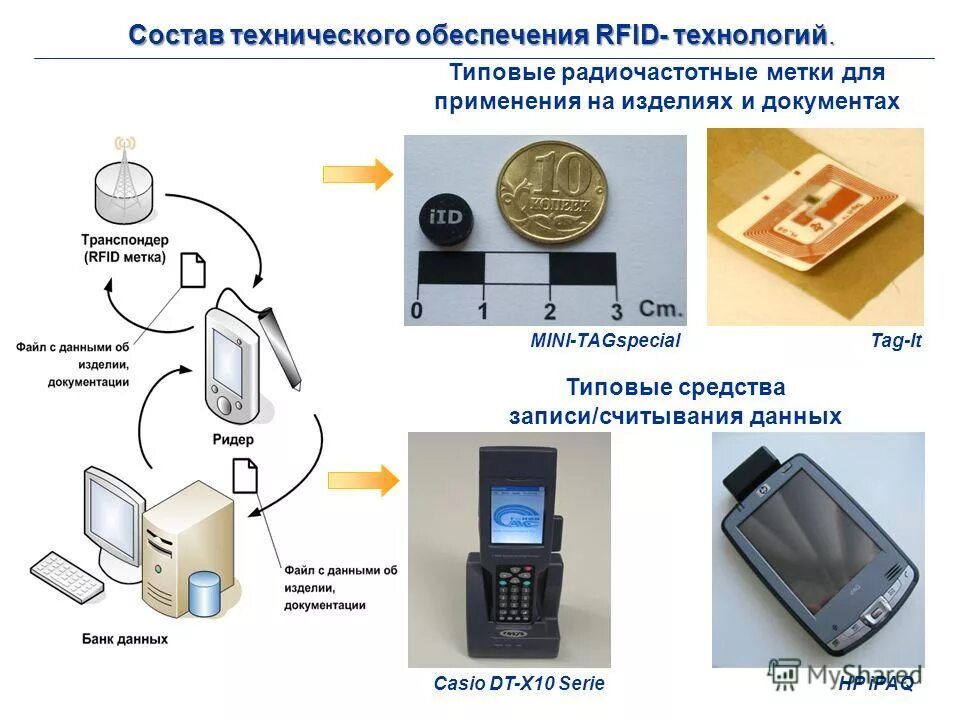 Состав технического обеспечения RFID- технологий.

Типовые радиочастотные метки для применения на изделиях и документах

Транспондер (RFID метка)

Файл с данными об изделии, документации

Ридер

Файл с данными об изделии, документации

Банк данных

iID

10 КОПЕЕК

0 1 2 3 Cm.

MINI-TAGspecial

Tag-It

Типовые средства записи/считывания данных

Casio DT-X10 Serie

HP iPAQ

MyShared