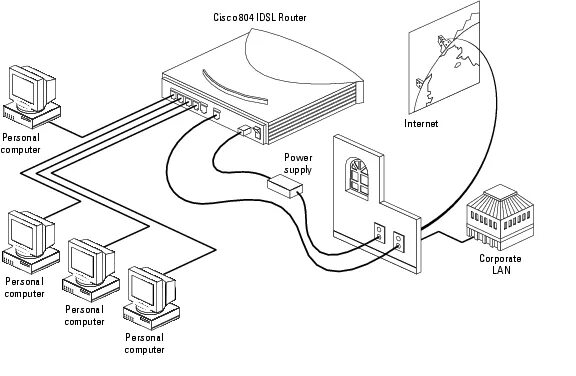 Cisco804 IDSL Router

Personal computer

Internet

Power supply

Personal computer

Personal computer

Personal computer

Corporate LAN