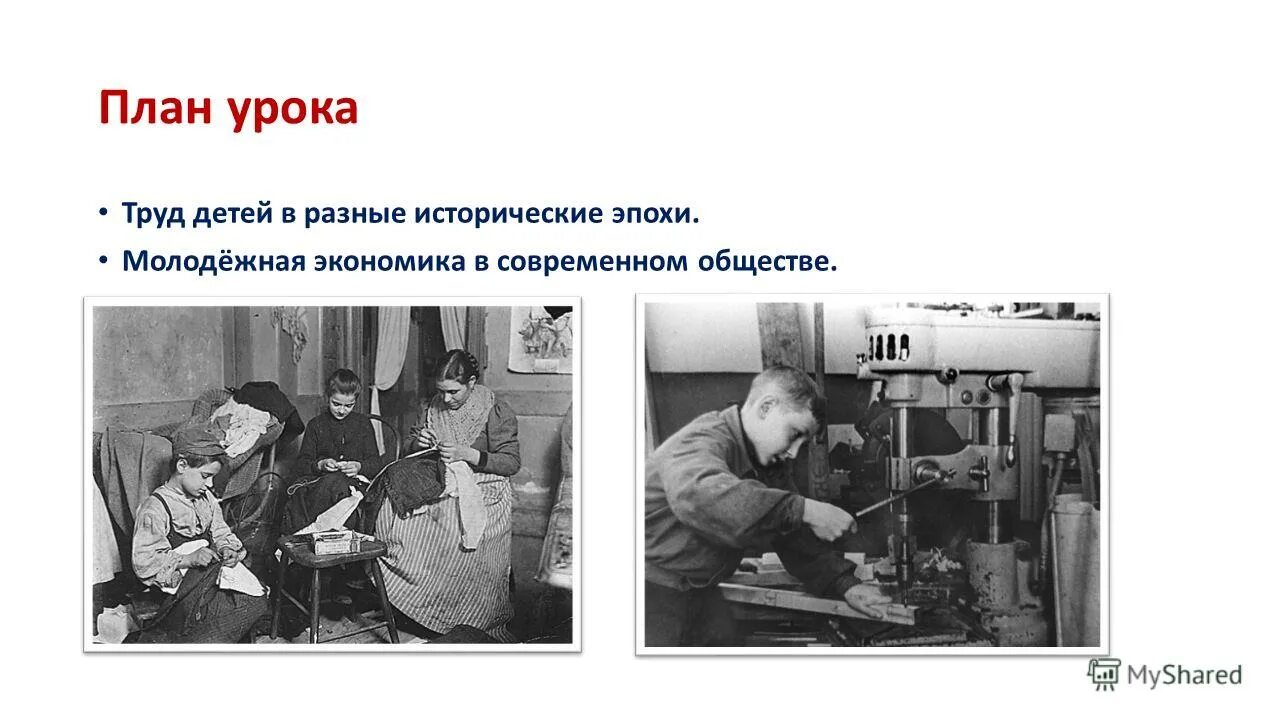 План урока

• Труд детей в разные исторические эпохи.
• Молодёжная экономика в современном обществе.

MyShared