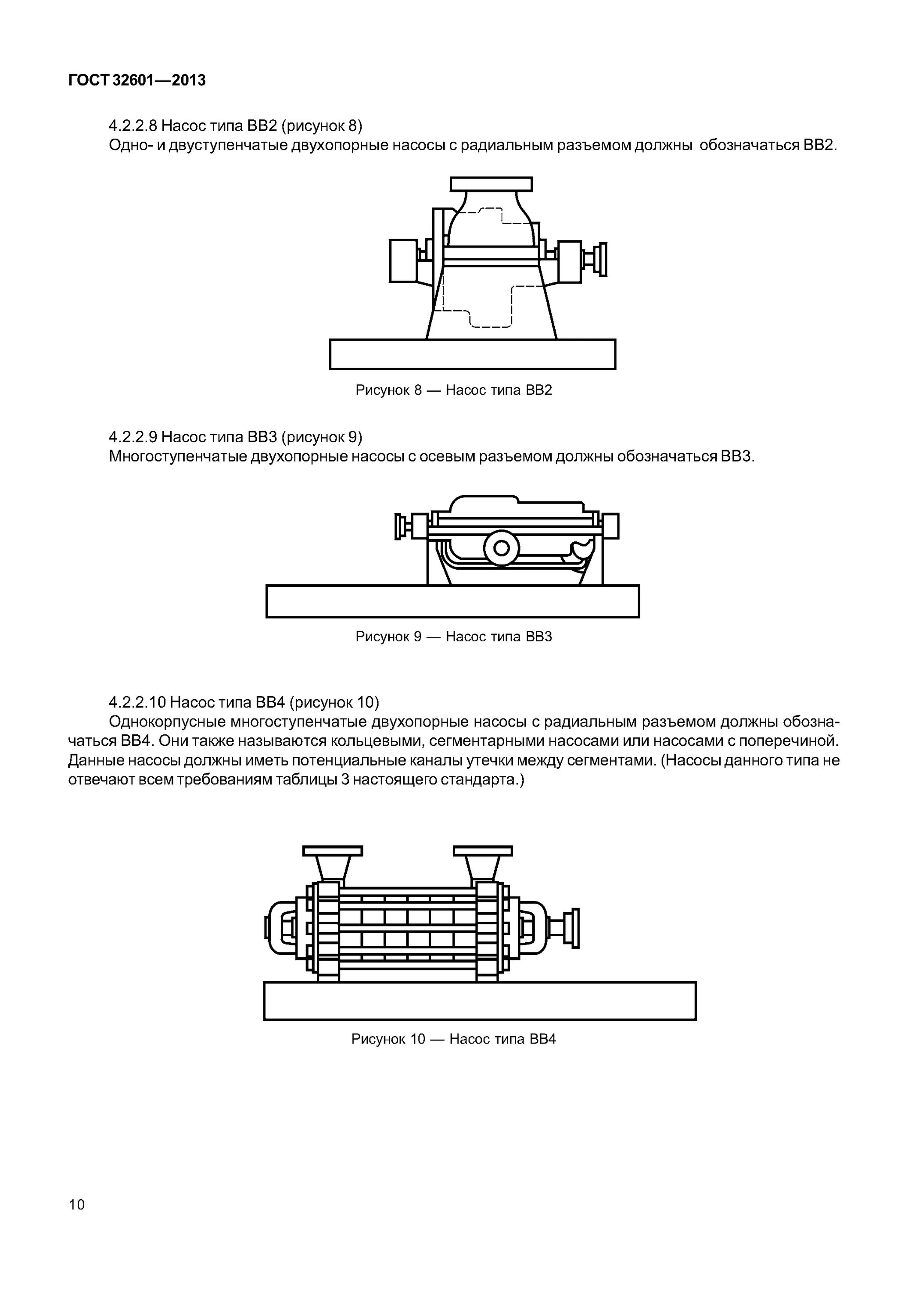 ГОСТ 32601—2013

4.2.2.8 Насос типа ВВ2 (рисунок 8)
Одно- и двуступенчатые двухопорные насосы с радиальным разъемом должны обозначаться ВВ2.

Рисунок 8 — Насос типа ВВ2

4.2.2.9 Насос типа ВВ3 (рисунок 9)
Многоступенчатые двухопорные насосы с осевым разъемом должны обозначаться ВВ3.

Рисунок 9 — Насос типа ВВ3

4.2.2.10 Насос типа ВВ4 (рисунок 10)
Однокорпусные многоступенчатые двухопорные насосы с радиальным разъемом должны обозначаться ВВ4. Они также называются кольцевыми, сегментарными насосами или насосами с поперечиной. Данные насосы должны иметь потенциальные каналы утечки между сегментами. (Насосы данного типа не отвечают всем требованиям таблицы 3 настоящего стандарта.)

Рисунок 10 — Насос типа ВВ4

10