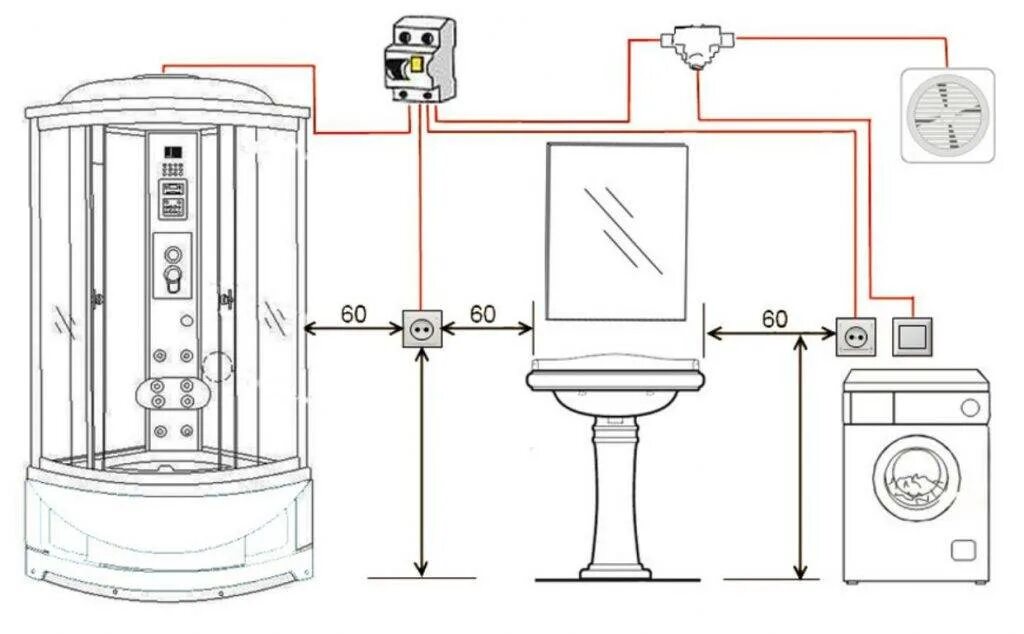 60
60
60