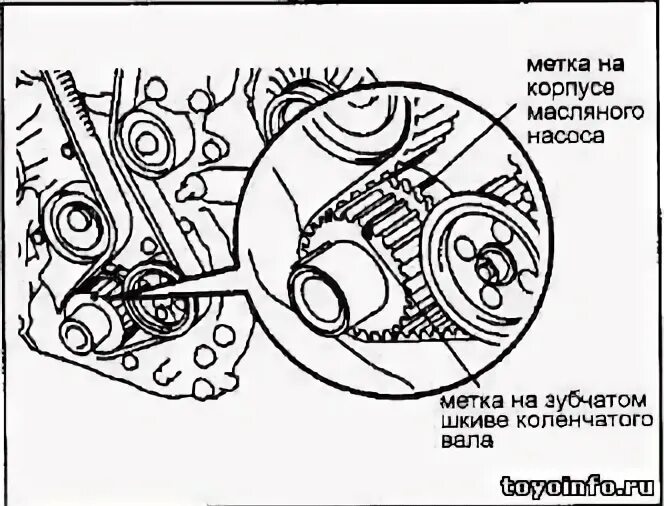 метка на корпусе масляного насоса

метка на зубчатом шкиве коленчатого вала

toyoinfo.ru