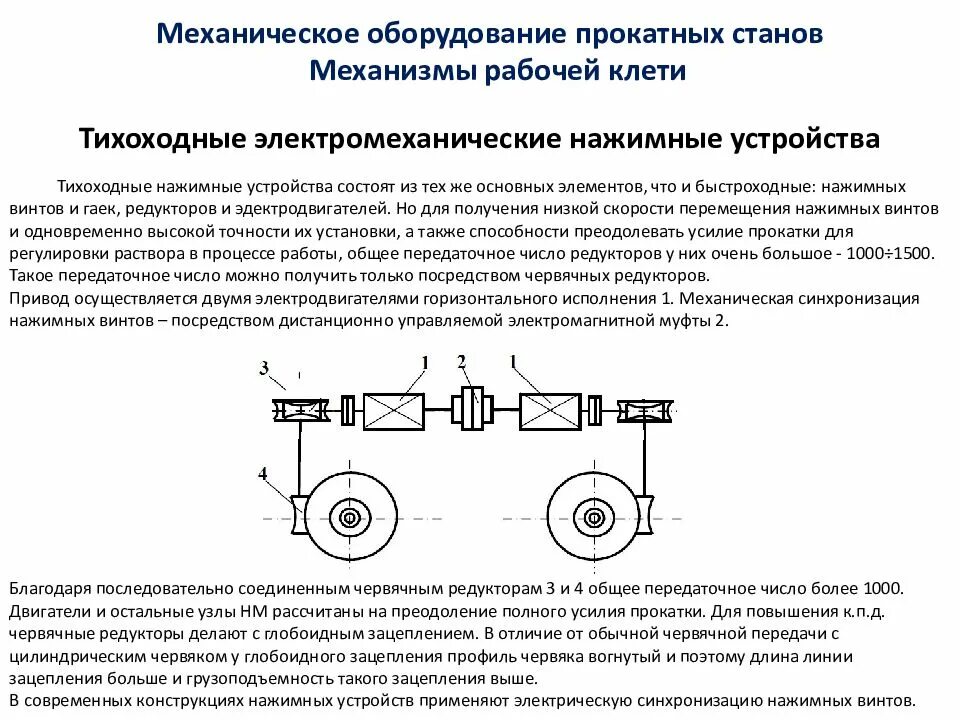 Механическое оборудование прокатных станов
Механизмы рабочей клети

Тихоходные электромеханические нажимные устройства

Тихоходные нажимные устройства состоят из тех же основных элементов, что и быстроходные: нажимных винтов и гаек, редукторов и эдектродвигателей. Но для получения низкой скорости перемещения нажимных винтов и одновременно высокой точности их установки, а также способности преодолевать усилие прокатки для регулировки раствора в процессе работы, общее передаточное число редукторов у них очень большое - 1000÷1500. Такое передаточное число можно получить только посредством червячных редукторов.
Привод осуществляется двумя электродвигателями горизонтального исполнения 1. Механическая синхронизация нажимных винтов – посредством дистанционно управляемой электромагнитной муфты 2.

3
1
2
1
4

Благодаря последовательно соединенным червячным редукторам 3 и 4 общее передаточное число более 1000. Двигатели и остальные узлы НМ рассчитаны на преодоление полного усилия прокатки. Для повышения к.п.д. червячные редукторы делают с глобоидным зацеплением. В отличие от обычной червячной передачи с цилиндрическим червяком у глобоидного зацепления профиль червяка вогнутый и поэтому длина линии зацепления больше и грузоподъемность такого зацепления выше.
В современных конструкциях нажимных устройств применяют электрическую синхронизацию нажимных винтов.