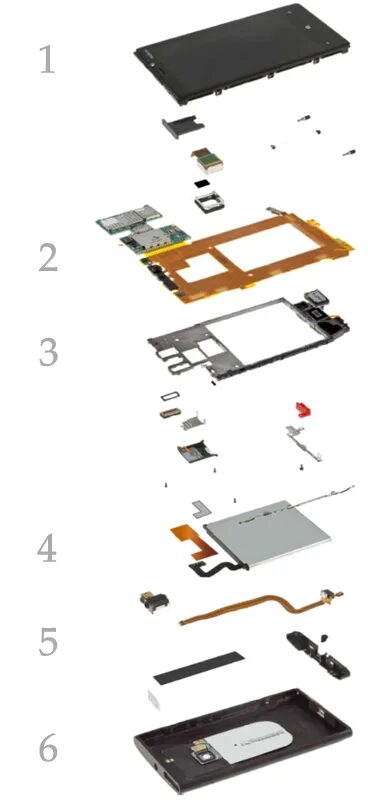 1

2

3

4

5

6