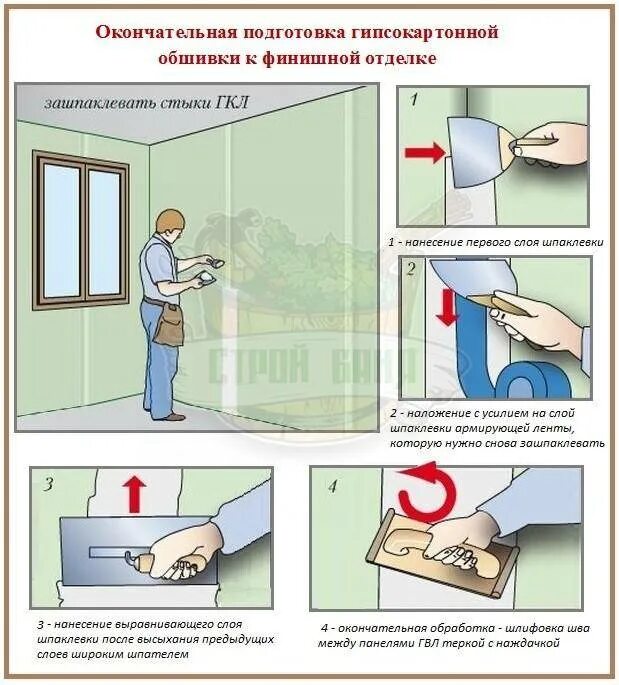 Окончательная подготовка гипсокартонной обшивки к финишной отделке

зашпаклевать стыки ГКЛ

СТРОЙ БАНЯ

1

1 - нанесение первого слоя шпаклевки

2

2 - наложение с усилием на слой шпаклевки армирующей ленты, которую нужно снова зашпаклевать

3

3 - нанесение выравнивающего слоя шпаклевки после высыхания предыдущих слоев широким шпателем

4

4 - окончательная обработка - шлифовка шва между панелями ГВЛ теркой с наждачкой