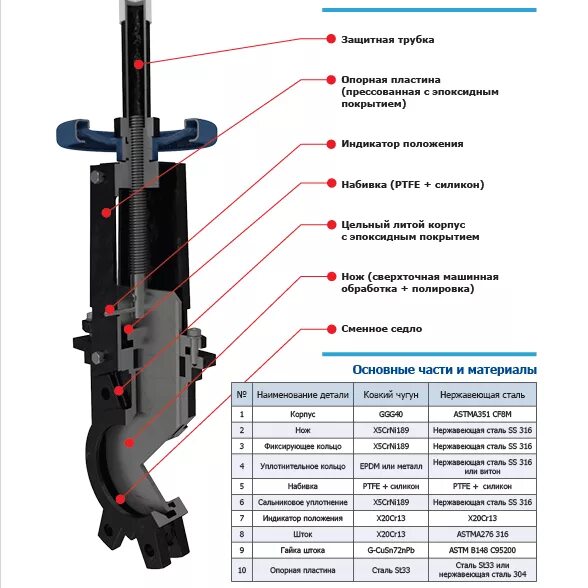 Защитная трубка

Опорная пластина (прессованная с эпоксидным покрытием)

Индикатор положения

Набивка (PTFE + силикон)

Цельный литой корпус с эпоксидным покрытием

Нож (сверхточная машинная обработка + полировка)

Сменное седло

Основные части и материалы

| № | Наименование детали | Ковкий чугун | Нержавеющая сталь |
|---|---|---|---|
| 1 | Корпус | GGG40 | ASTMA351 CF8M |
| 2 | Нож | X5CrNi189 | Нержавеющая сталь SS 316 |
| 3 | Фиксирующее кольцо | X5CrNi189 | Нержавеющая сталь SS 316 |
| 4 | Уплотнительное кольцо | EPDM или металл | Нержавеющая сталь SS 316 или витон |
| 5 | Набивка | PTFE + силикон | PTFE + силикон |
| 6 | Сальниковое уплотнение | X5CrNi189 | Нержавеющая сталь SS 316 |
| 7 | Индикатор положения | X20Cr13 | X20Cr13 |
| 8 | Шток | X20Cr13 | ASTMA276 316 |
| 9 | Гайка штока | G-CuSn72nPb | ASTM B148 C95200 |
| 10 | Опорная пластина | Сталь St33 | Сталь St33 или нержавеющая сталь 304 |