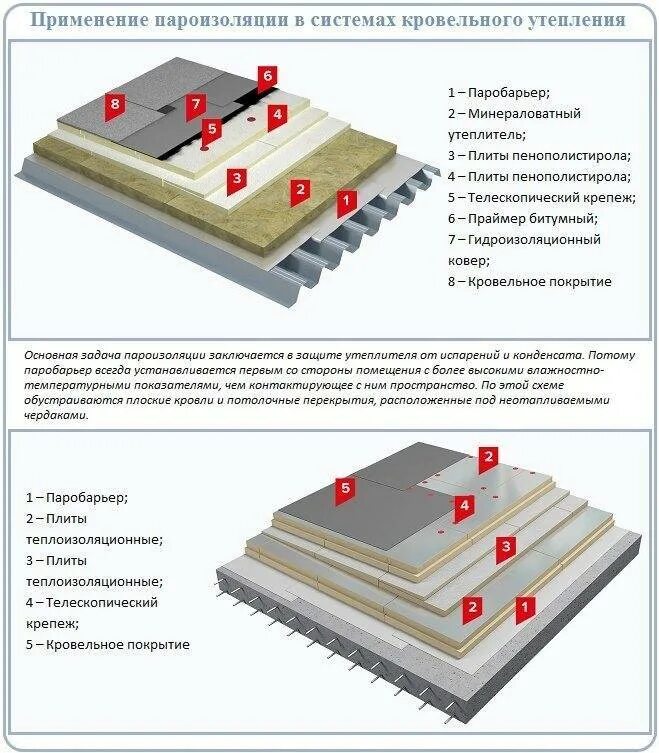 Применение пароизоляции в системах кровельного утепления

8
7
6
5
4
3
2
1

1 – Паробарьер;
2 – Минераловатный утеплитель;
3 – Плиты пенополистирола;
4 – Плиты пенополистирола;
5 – Телескопический крепеж;
6 – Праймер битумный;
7 – Гидроизоляционный ковер;
8 – Кровельное покрытие

Основная задача пароизоляции заключается в защите утеплителя от испарений и конденсата. Потому паробарьер всегда устанавливается первым со стороны помещения с более высокими влажностно-температурными показателями, чем контактирующее с ним пространство. По этой схеме обустраиваются плоские кровли и потолочные перекрытия, расположенные под неотапливаемыми чердаками.

1 – Паробарьер;
2 – Плиты теплоизоляционные;
3 – Плиты теплоизоляционные;
4 – Телескопический крепеж;
5 – Кровельное покрытие

5
2
4
3
2
1